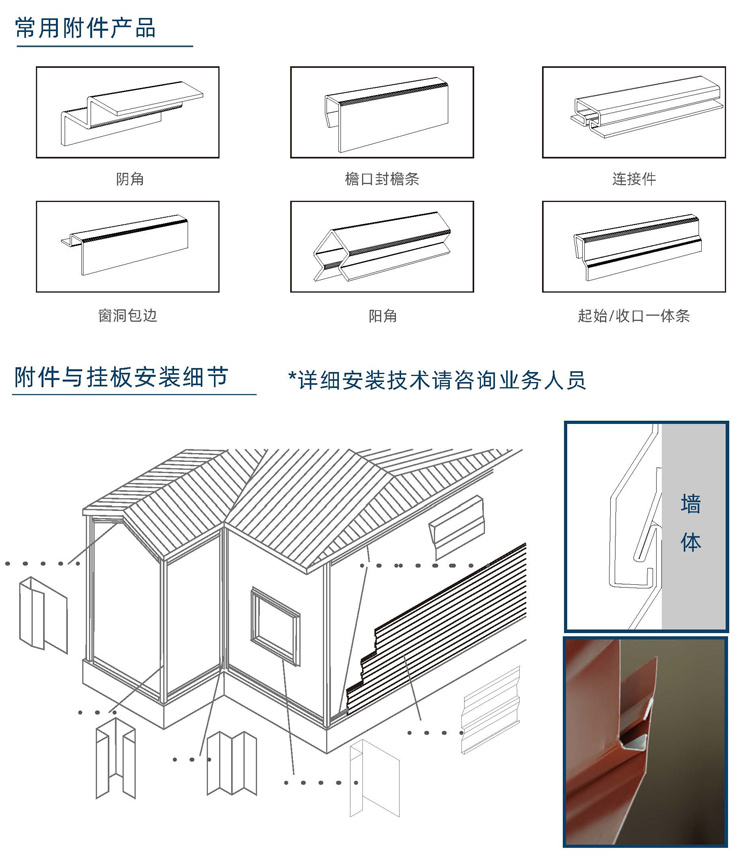 常用附件产品

阴角

檐口封檐条

连接件

窗洞包边

阳角

起始/收口一体条

附件与挂板安装细节

*详细安装技术请咨询业务人员

墙体