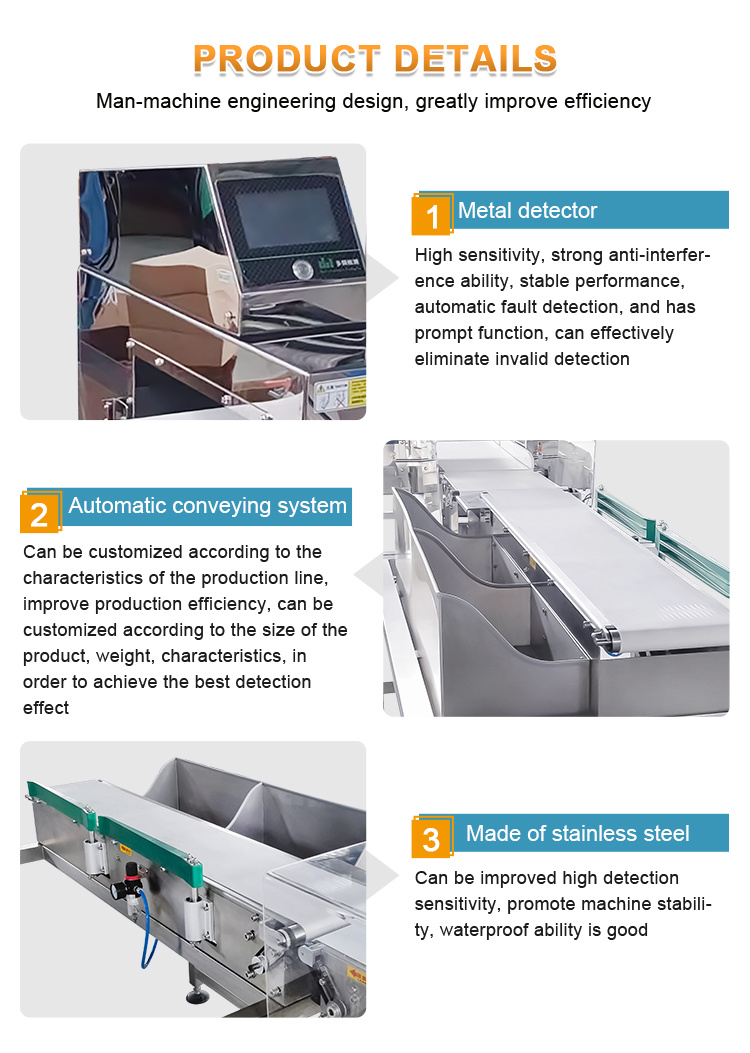 PRODUCT DETAILS

Man-machine engineering design, greatly improve efficiency

1 Metal detector

High sensitivity, strong anti-interference ability, stable performance, automatic fault detection, and has prompt function, can effectively eliminate invalid detection

2 Automatic conveying system

Can be customized according to the characteristics of the production line, improve production efficiency, can be customized according to the size of the product, weight, characteristics, in order to achieve the best detection effect

3 Made of stainless steel

Can be improved high detection sensitivity, promote machine stability, waterproof ability is good