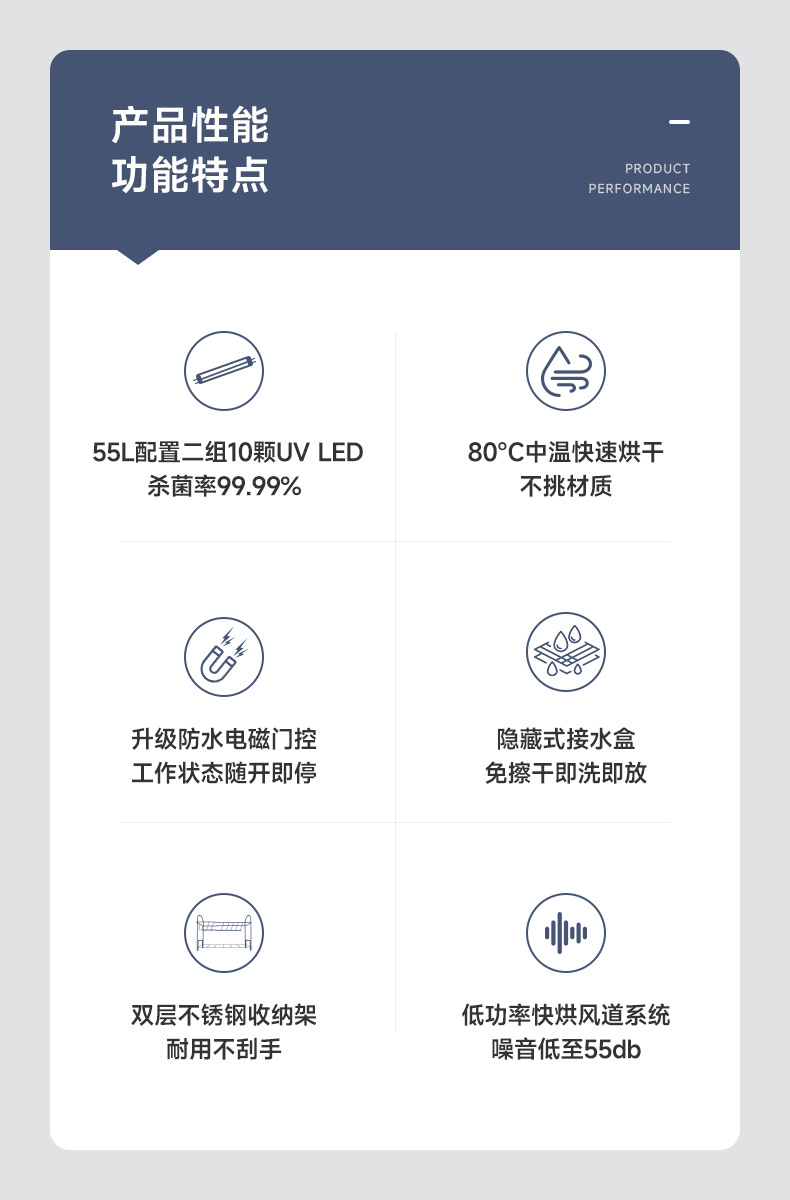 产品性能
功能特点

PRODUCT
PERFORMANCE

55L配置二组10颗UV LED
杀菌率99.99%

80°C中温快速烘干
不挑材质

升级防水电磁门控
工作状态随开即停

隐藏式接水盒
免擦干即洗即放

双层不锈钢收纳架
耐用不刮手

低功率快烘风道系统
噪音低至55db