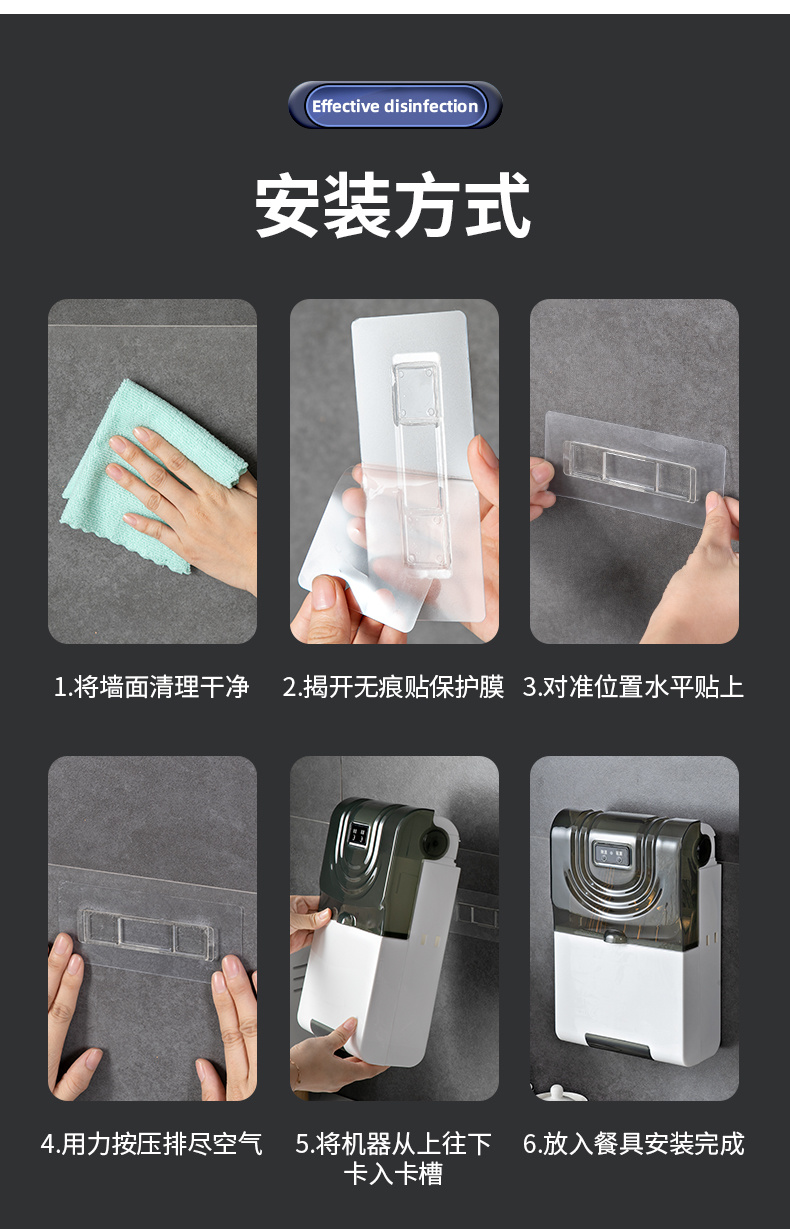 Effective disinfection

安装方式

1.将墙面清理干净

2.揭开无痕贴保护膜

3.对准位置水平贴上

4.用力按压排尽空气

5.将机器从上往下卡入卡槽

6.放入餐具安装完成