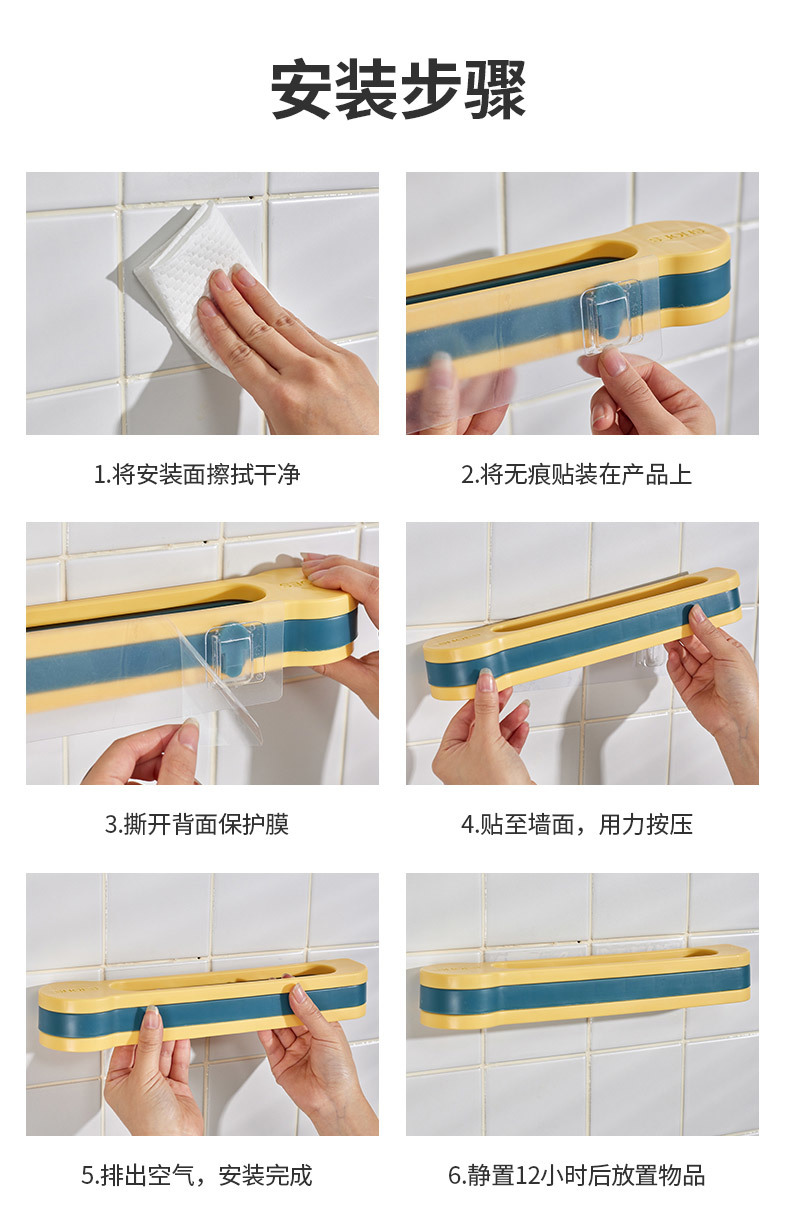 安装步骤

1.将安装面擦拭干净

2.将无痕贴装在产品上

3.撕开背面保护膜

4.贴至墙面，用力按压

5.排出空气，安装完成

6.静置12小时后放置物品