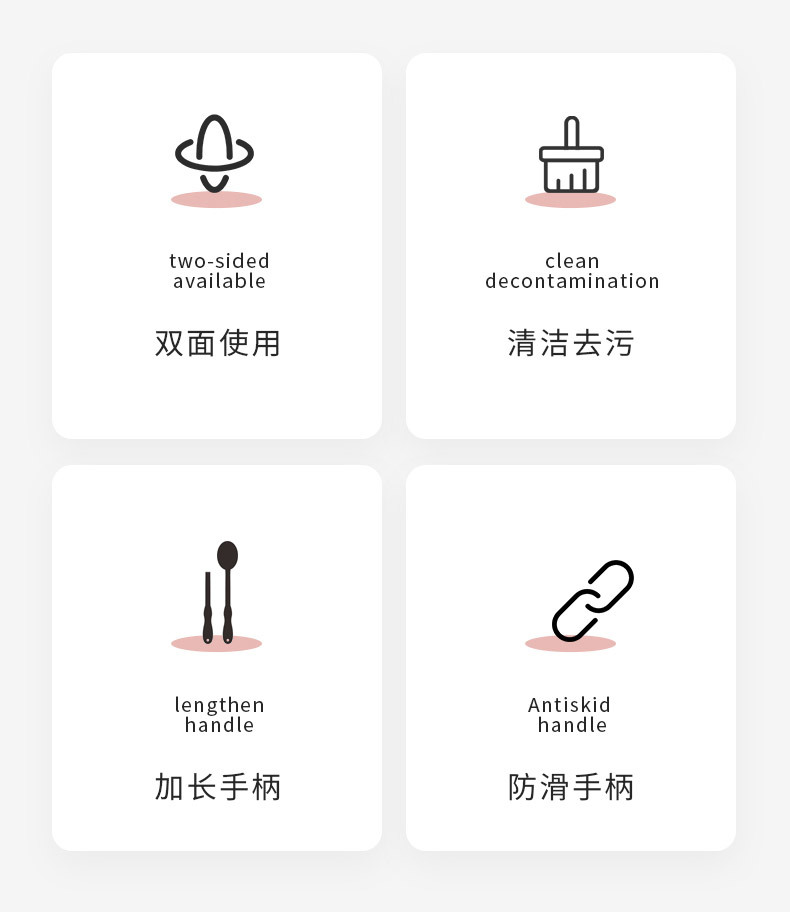 two-sided
available

双面使用

clean
decontamination

清洁去污

lengthen
handle

加长手柄

Antiskid
handle

防滑手柄