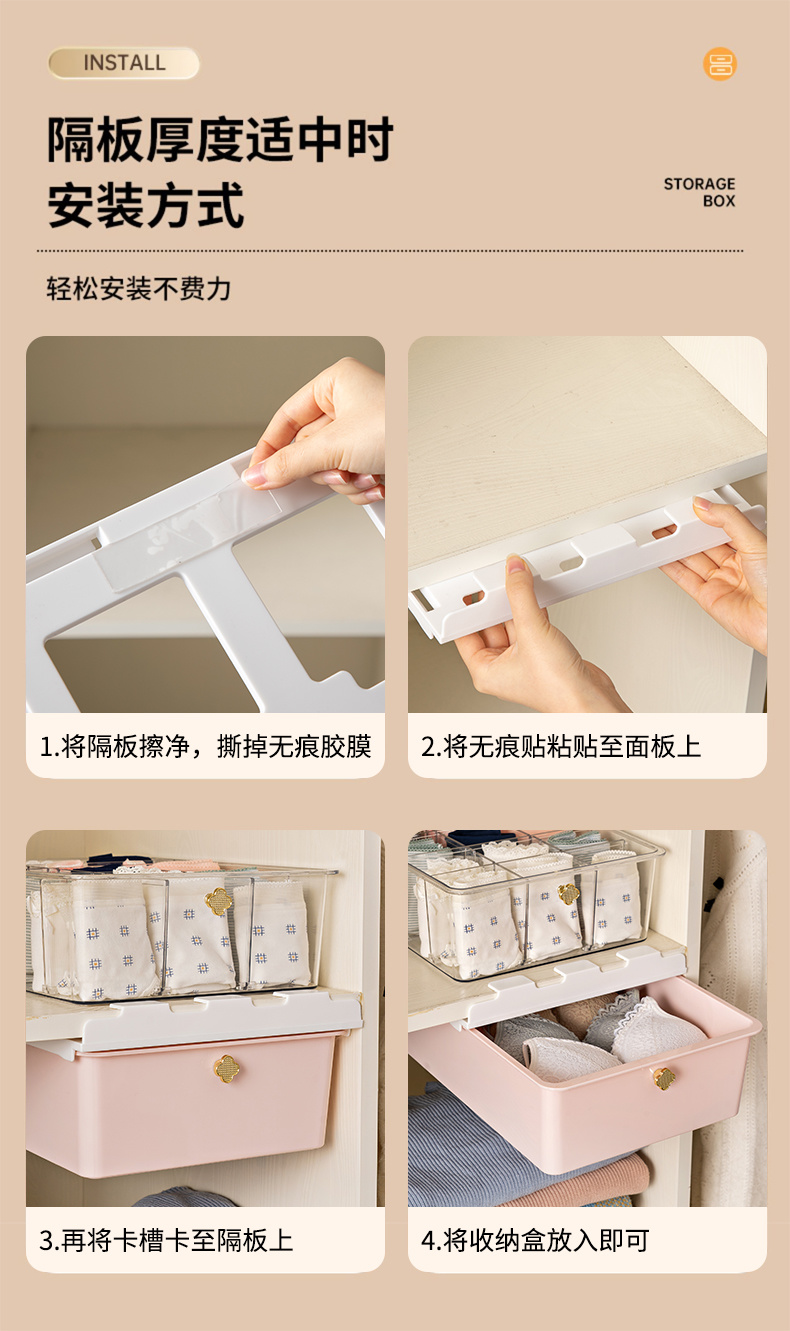 INSTALL

隔板厚度适中时
安装方式

STORAGE
BOX

轻松安装不费力

1.将隔板擦净，撕掉无痕胶膜

2.将无痕贴粘贴至面板上

3.再将卡槽卡至隔板上

4.将收纳盒放入即可