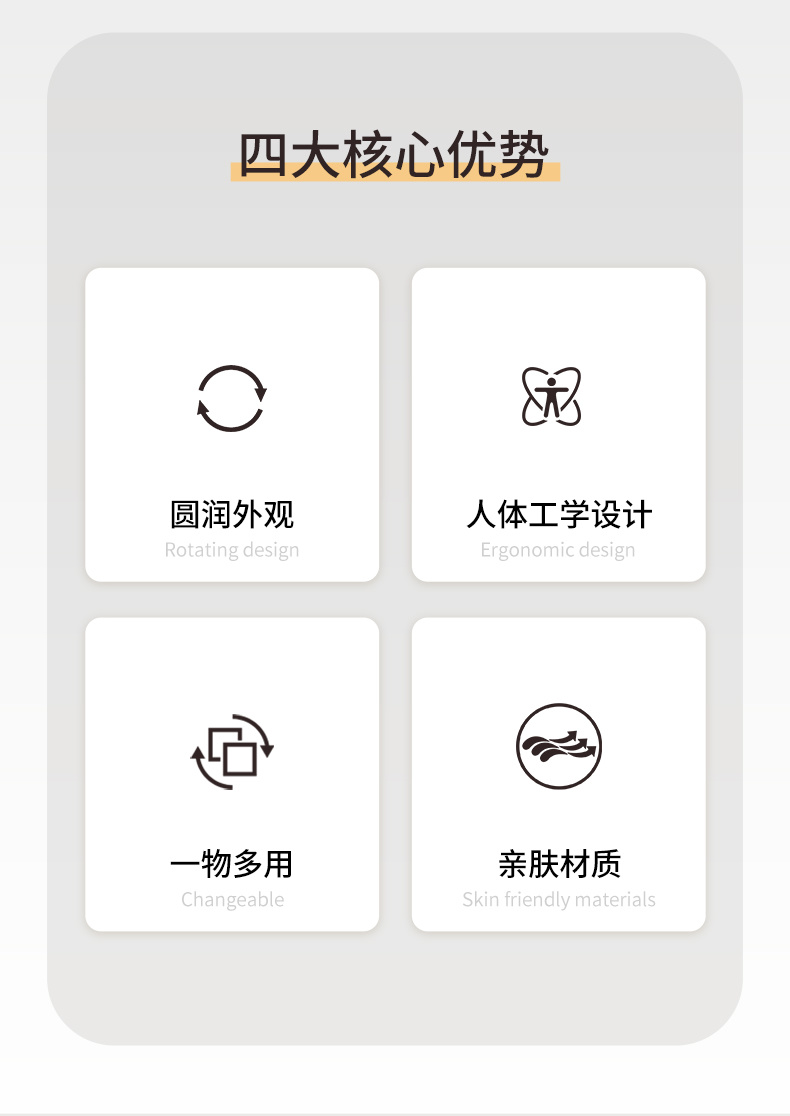 四大核心优势

圆润外观
Rotating design

人体工学设计
Ergonomic design

一物多用
Changeable

亲肤材质
Skin friendly materials