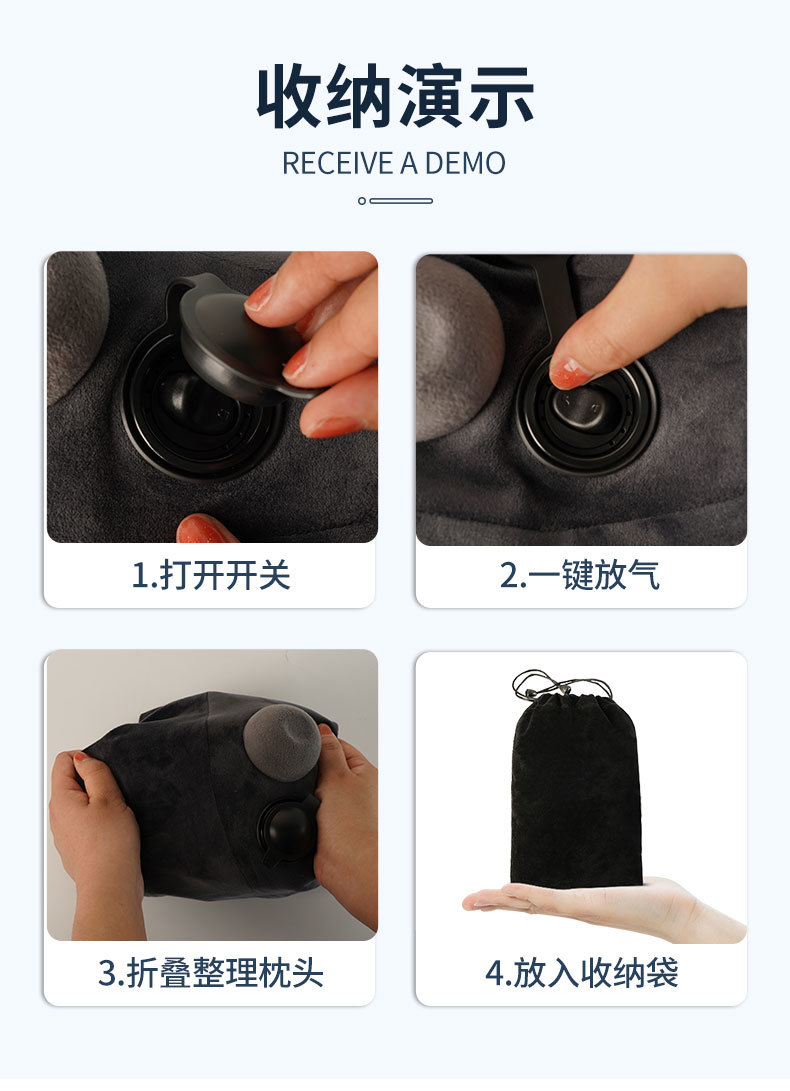 收纳演示

RECEIVE A DEMO

1.打开开关

2.一键放气

3.折叠整理枕头

4.放入收纳袋