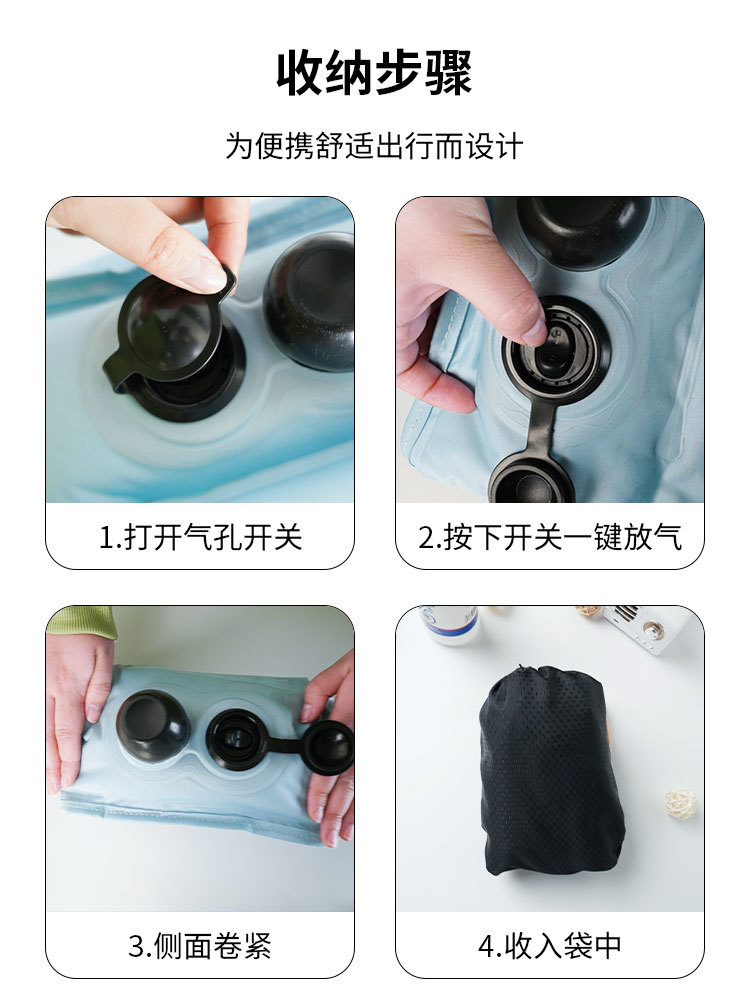 收纳步骤

为便携舒适出行而设计

1.打开气孔开关

2.按下开关一键放气

3.侧面卷紧

4.收入袋中