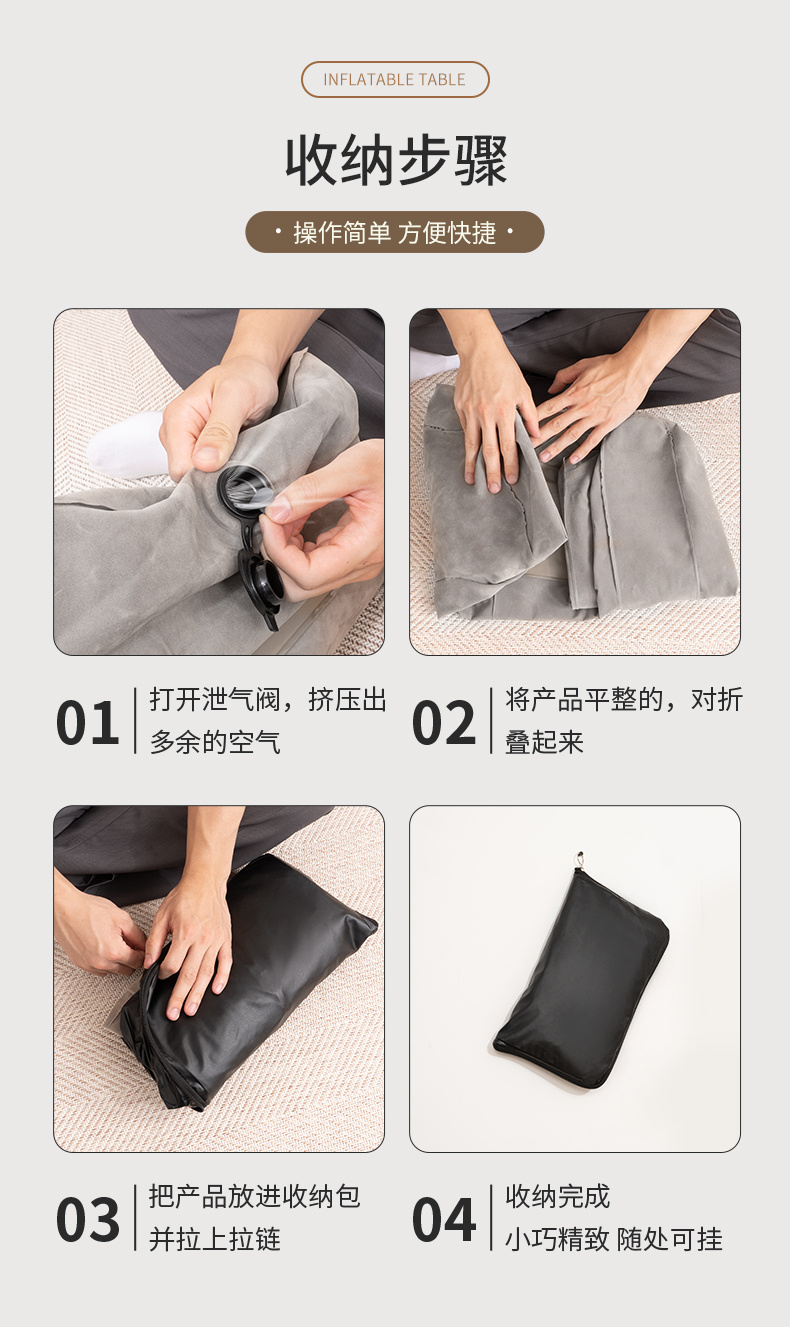 INFLATABLE TABLE

收纳步骤

· 操作简单 方便快捷 ·

01 打开泄气阀，挤压出多余的空气

02 将产品平整的，对折叠起来

03 把产品放进收纳包并拉上拉链

04 收纳完成 小巧精致 随处可挂