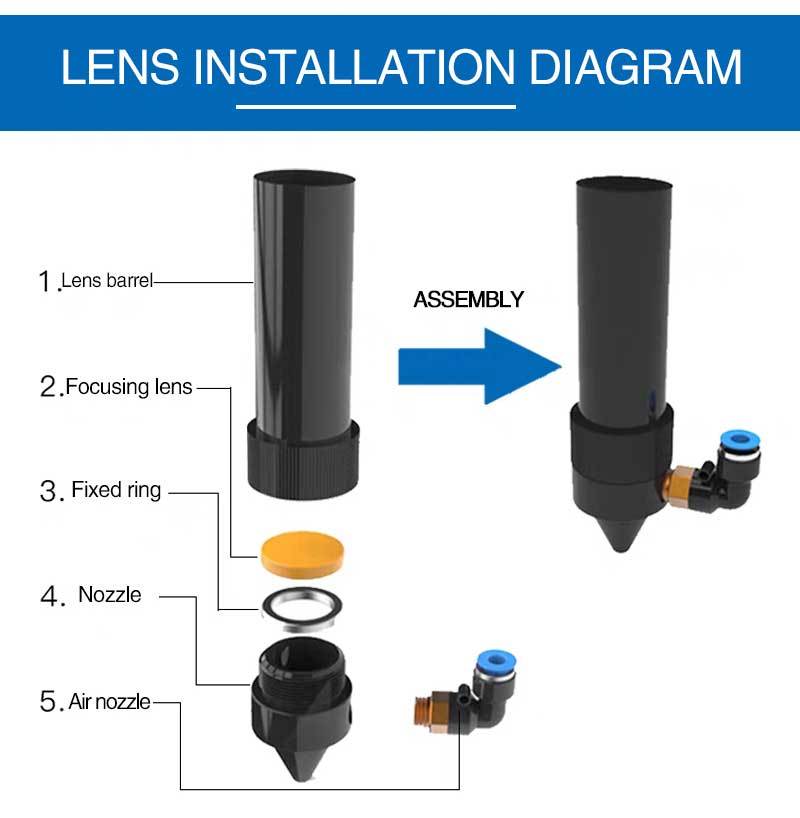 LENS INSTALLATION DIAGRAM

1. Lens barrel

2. Focusing lens

3. Fixed ring

4. Nozzle

5. Air nozzle

ASSEMBLY