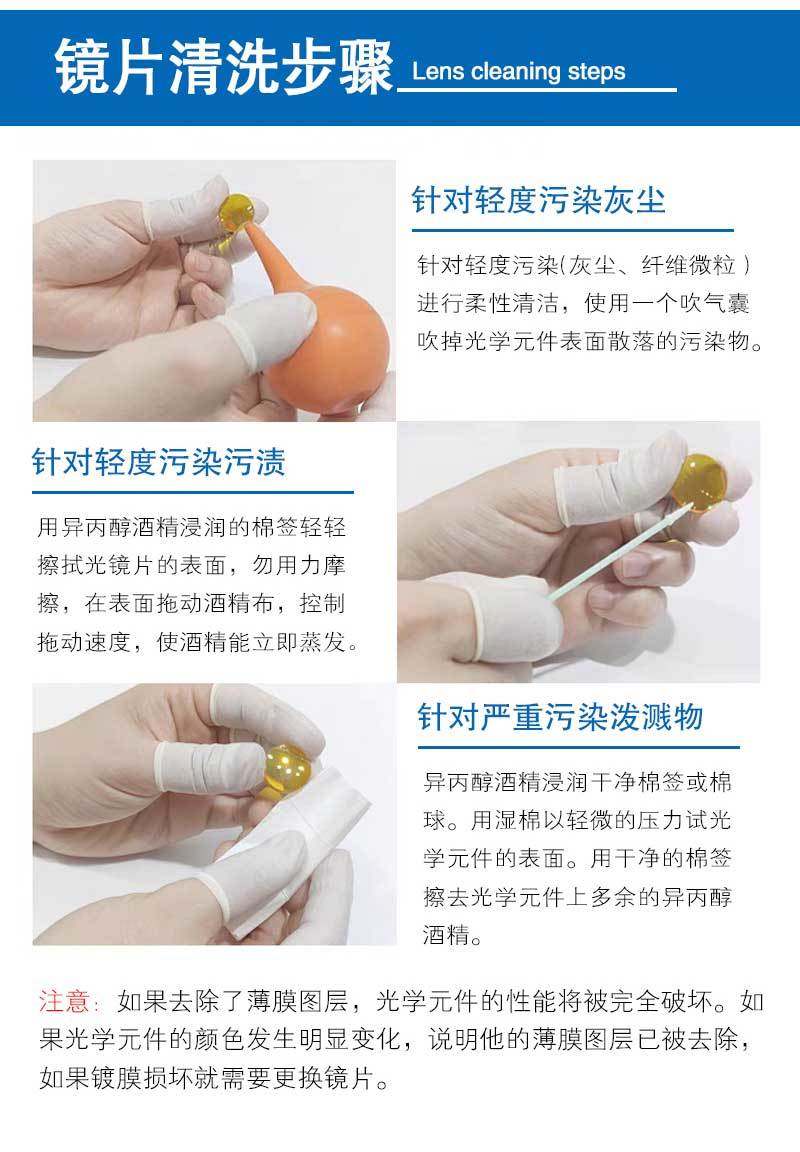 镜片清洗步骤 Lens cleaning steps

针对轻度污染灰尘

针对轻度污染(灰尘、纤维微粒)进行柔性清洁，使用一个吹气囊吹掉光学元件表面散落的污染物。

针对轻度污染污渍

用异丙醇酒精浸润的棉签轻轻擦拭光镜片的表面，勿用力摩擦，在表面拖动酒精布，控制拖动速度，使酒精能立即蒸发。

针对严重污染泼溅物

异丙醇酒精浸润干净棉签或棉球。用湿棉以轻微的压力试光学元件的表面。用干净的棉签擦去光学元件上多余的异丙醇酒精。

注意：如果去除了薄膜图层，光学元件的性能将被完全破坏。如果光学元件的颜色发生明显变化，说明他的薄膜图层已被去除，如果镀膜损坏就需要更换镜片。