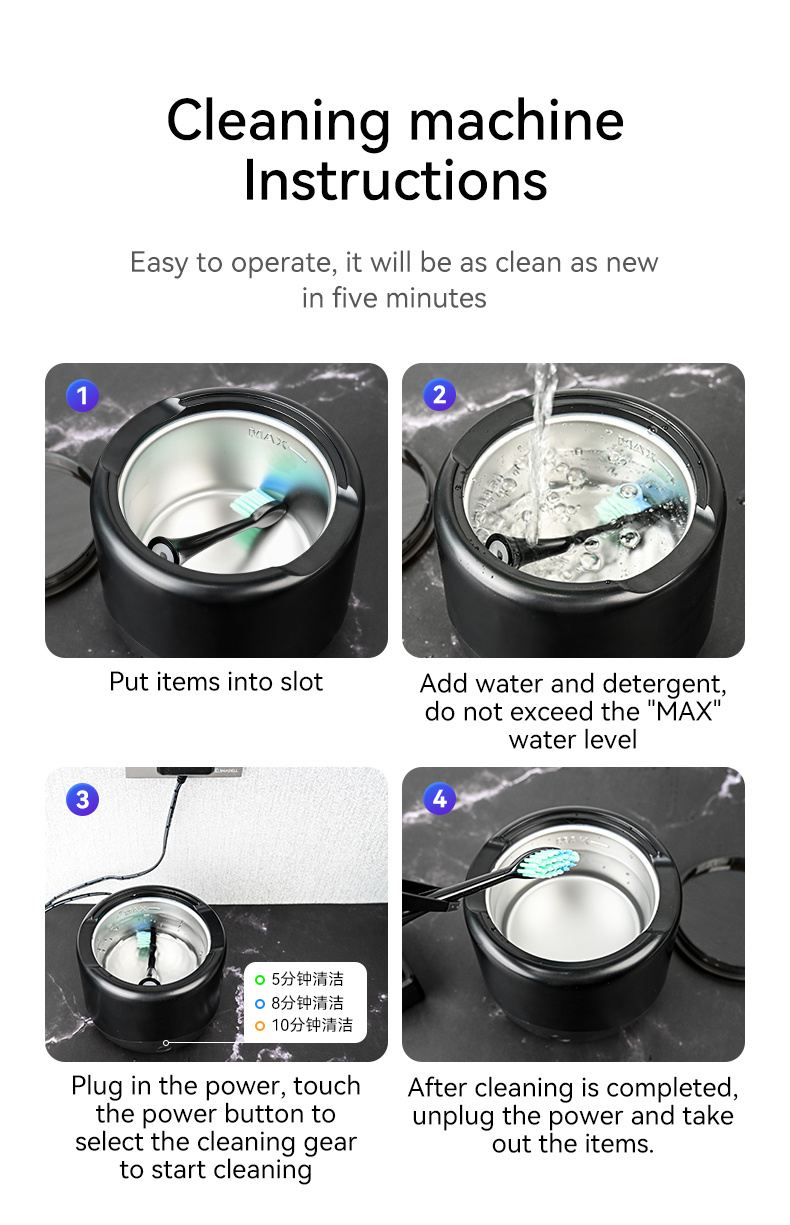 Cleaning machine Instructions

Easy to operate, it will be as clean as new in five minutes

1
MAX

Put items into slot

2
MAX

Add water and detergent, do not exceed the "MAX" water level

3
5分钟清洁
8分钟清洁
10分钟清洁

Plug in the power, touch the power button to select the cleaning gear to start cleaning

4

After cleaning is completed, unplug the power and take out the items.