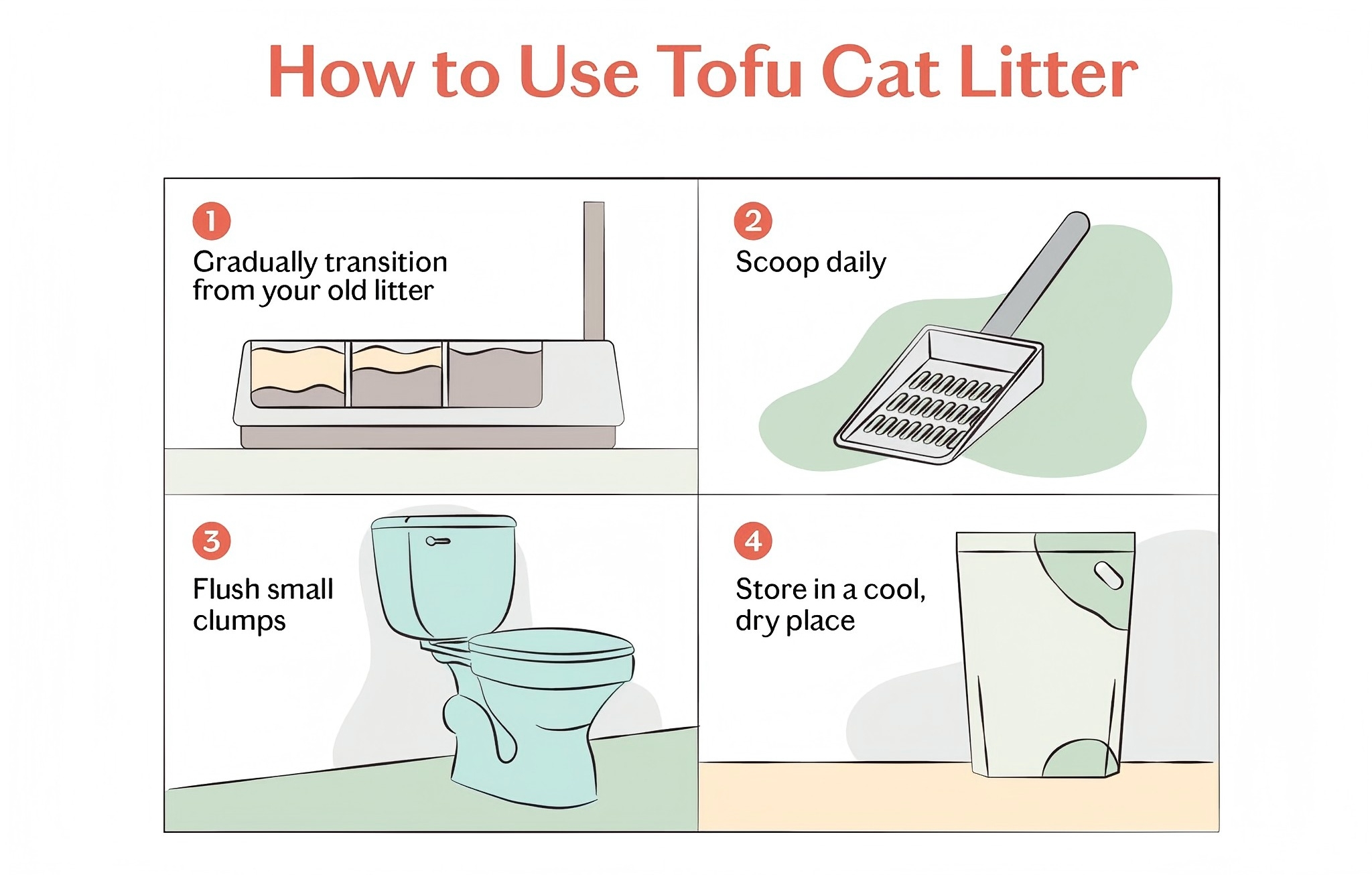 How to Use Tofu Cat Litter

1
Gradually transition from your old litter

2
Scoop daily

3
Flush small clumps

4
Store in a cool, dry place