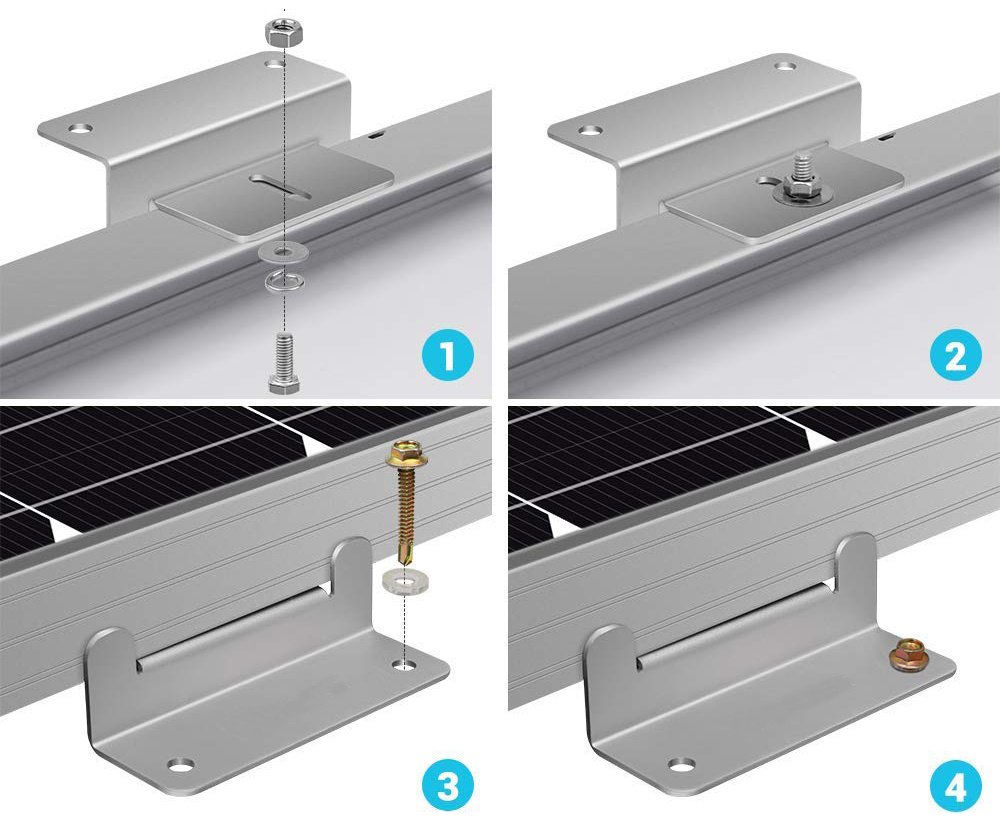 1
2
3
4