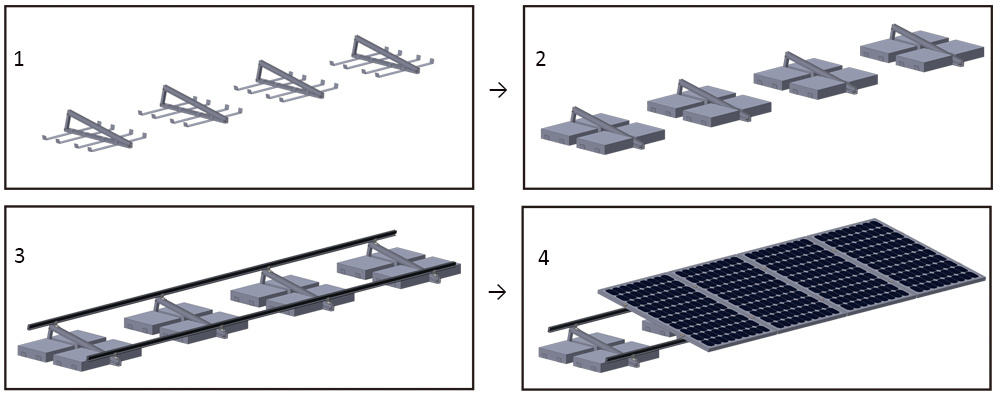 1

→

2

3

→

4