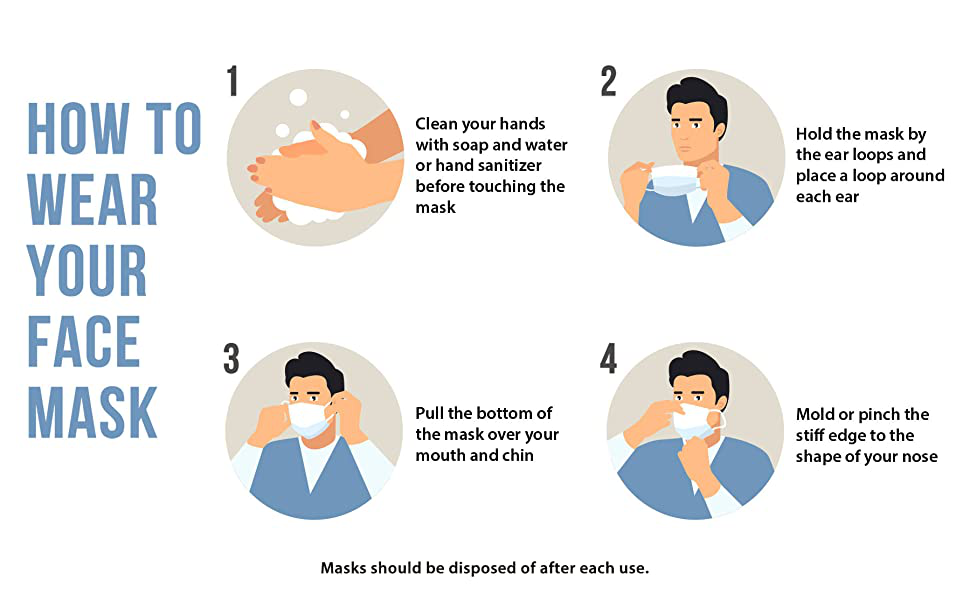 HOW TO WEAR YOUR FACE MASK

1

Clean your hands with soap and water or hand sanitizer before touching the mask

2

Hold the mask by the ear loops and place a loop around each ear

3

Pull the bottom of the mask over your mouth and chin

4

Mold or pinch the stiff edge to the shape of your nose

Masks should be disposed of after each use.