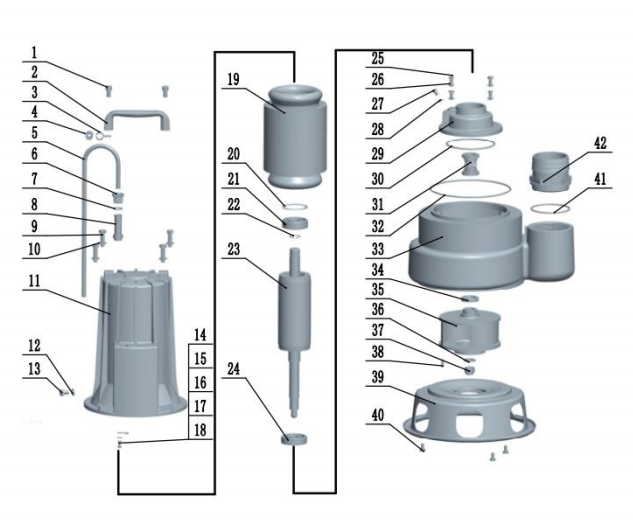 1
2
3
4
5
6
7
8
9
10
11
12
13
14
15
16
17
18
19
20
21
22
23
24
25
26
27
28
29
30
31
32
33
34
35
36
37
38
39
40
42
41