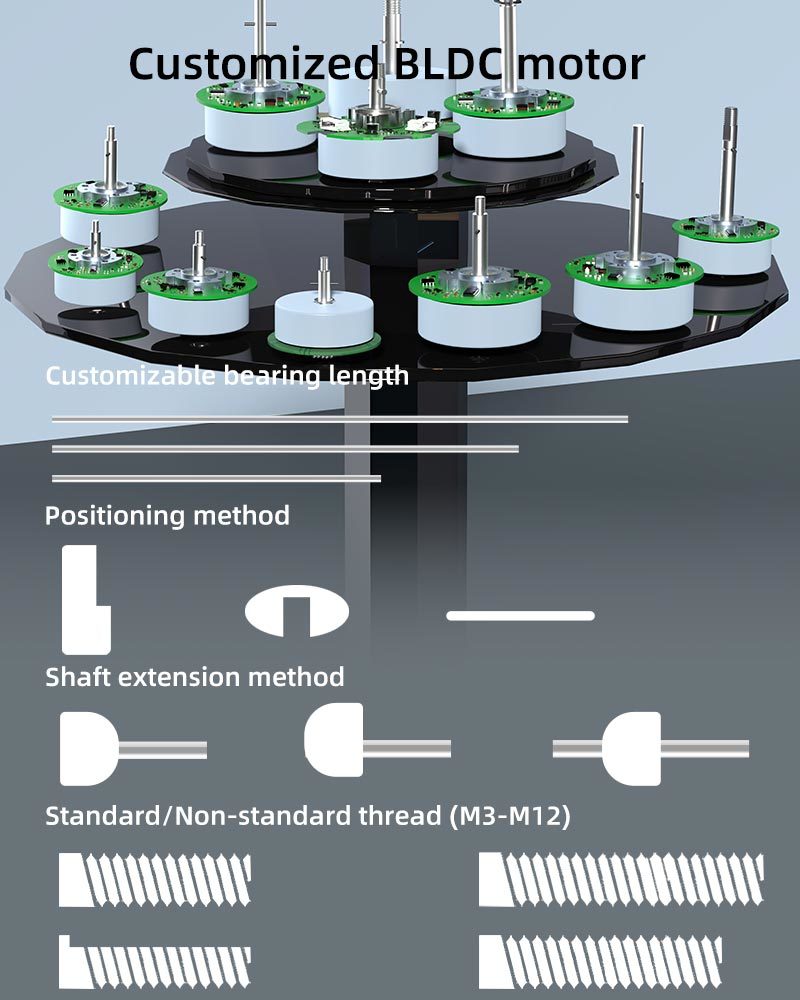 Customized BLDC motor

Customizable bearing length

Positioning method

Shaft extension method

Standard/Non-standard thread (M3-M12)