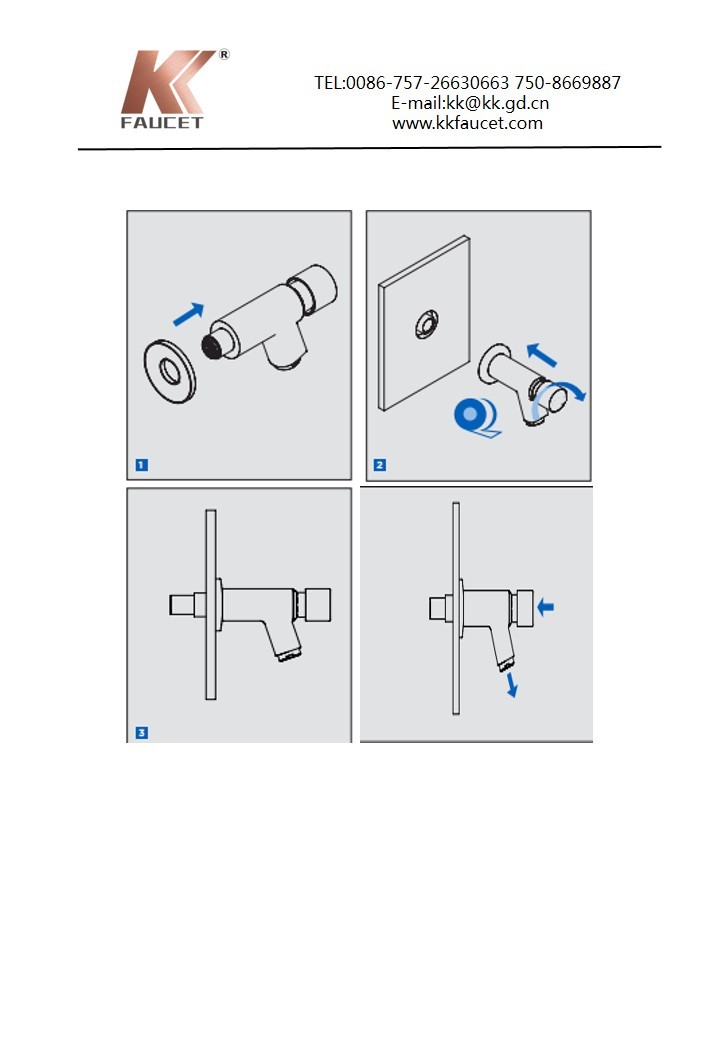 KK®
FAUCET

TEL:0086-757-26630663 750-8669887
E-mail:kk@kk.gd.cn
www.kkfaucet.com

1

2

3