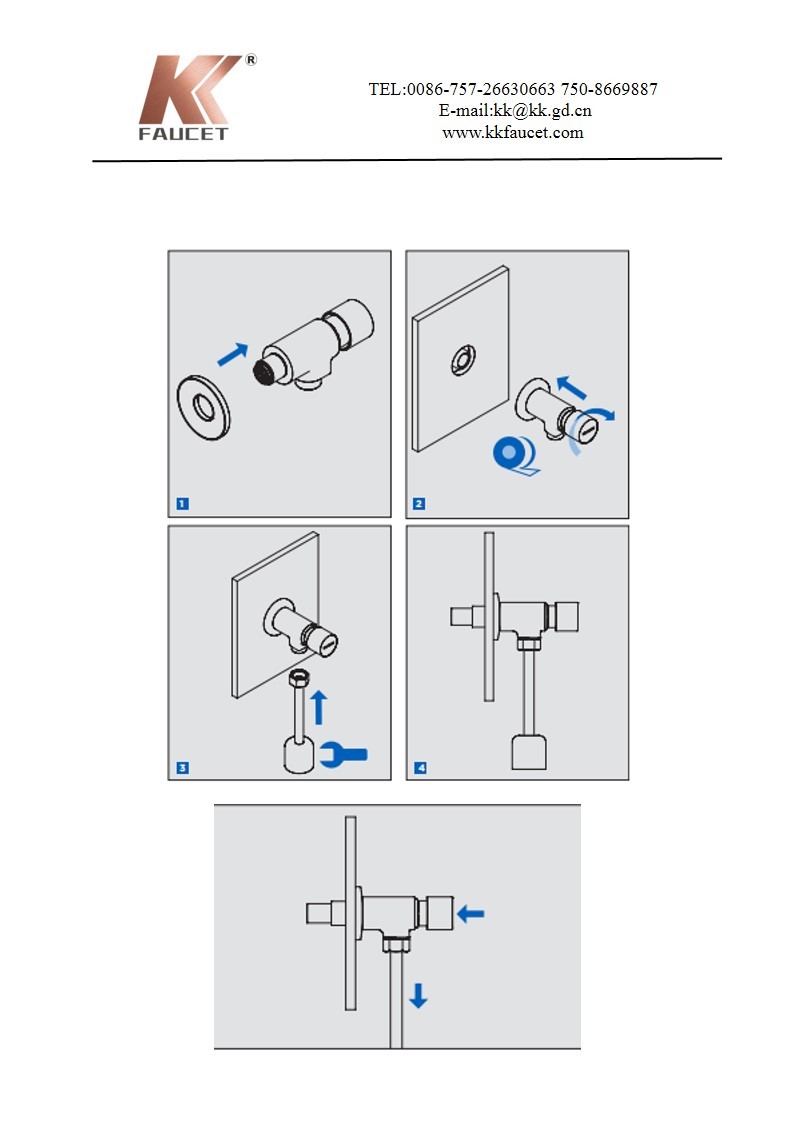 KK®
FAUCET

TEL:0086-757-26630663 750-8669887
E-mail:kk@kk.gd.cn
www.kkfaucet.com

1

2

3

4