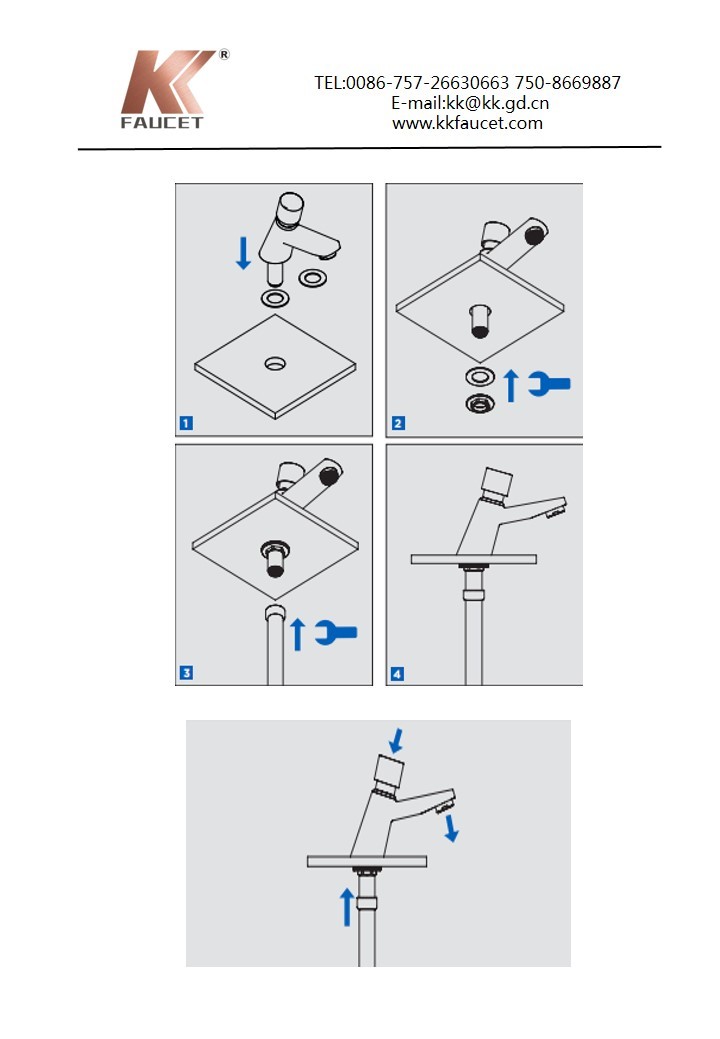 KK®
FAUCET

TEL:0086-757-26630663 750-8669887
E-mail:kk@kk.gd.cn
www.kkfaucet.com

1

2

3

4