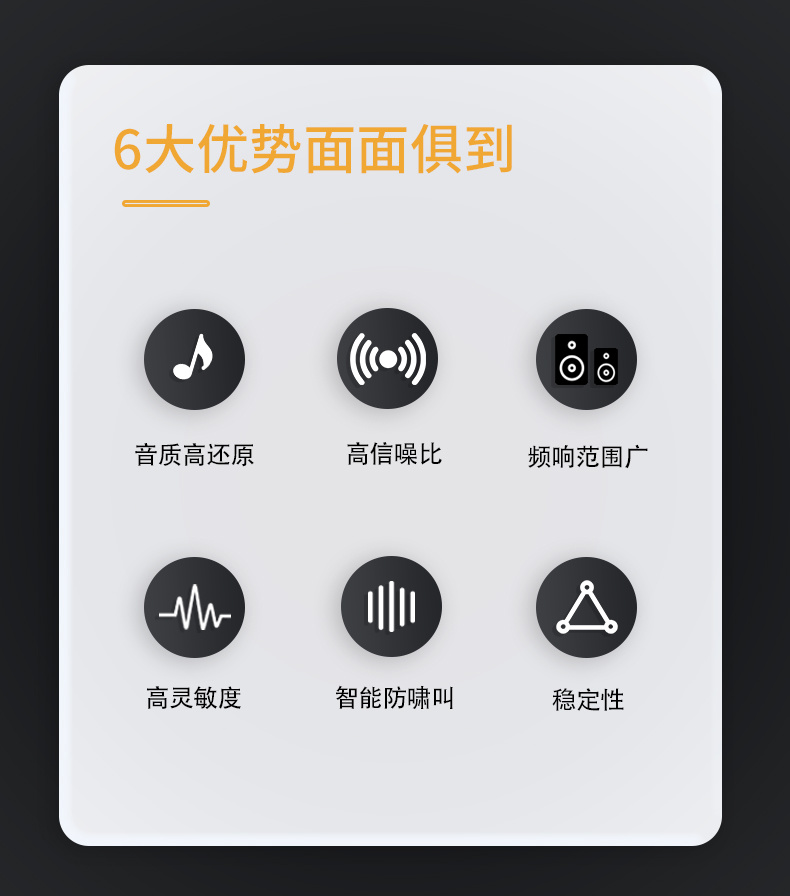 6大优势面面俱到

音质高还原

高信噪比

频响范围广

高灵敏度

智能防啸叫

稳定性