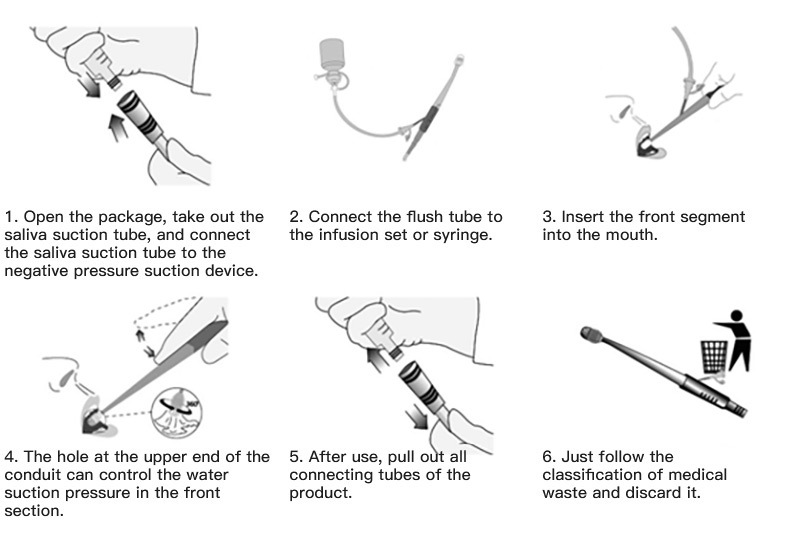 1. Open the package, take out the saliva suction tube, and connect the saliva suction tube to the negative pressure suction device.

2. Connect the flush tube to the infusion set or syringe.

3. Insert the front segment into the mouth.

360°

4. The hole at the upper end of the conduit can control the water suction pressure in the front section.

5. After use, pull out all connecting tubes of the product.

6. Just follow the classification of medical waste and discard it.