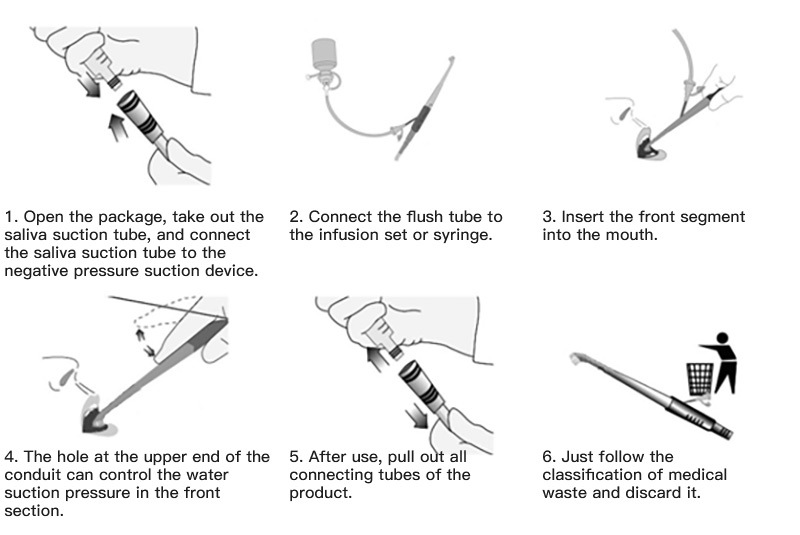 1. Open the package, take out the saliva suction tube, and connect the saliva suction tube to the negative pressure suction device.

2. Connect the flush tube to the infusion set or syringe.

3. Insert the front segment into the mouth.

4. The hole at the upper end of the conduit can control the water suction pressure in the front section.

5. After use, pull out all connecting tubes of the product.

6. Just follow the classification of medical waste and discard it.