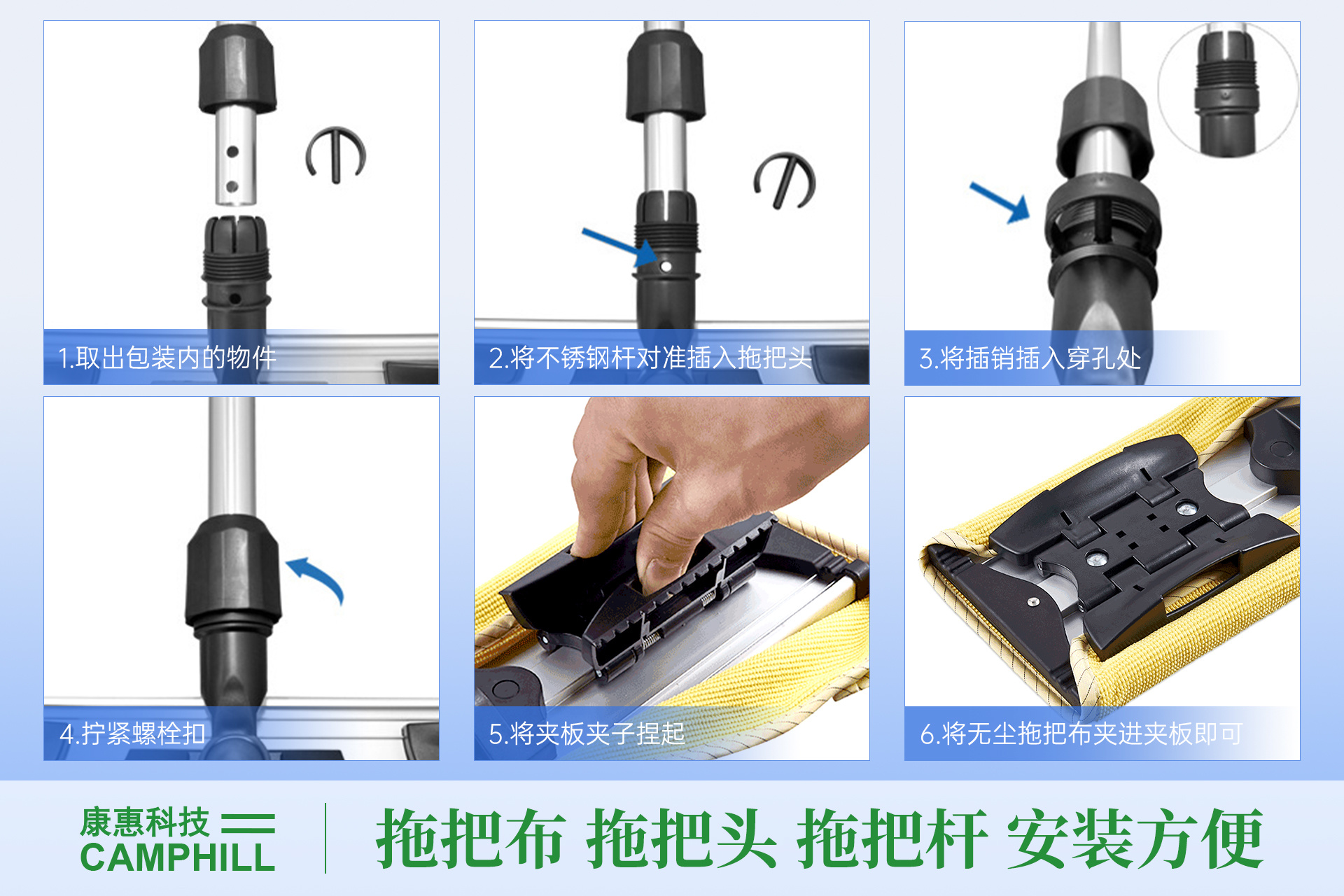 1.取出包装内的物件

2.将不锈钢杆对准插入拖把头

3.将插销插入穿孔处

4.拧紧螺栓扣

5.将夹板夹子捏起

6.将无尘拖把布夹进夹板即可

康惠科技
CAMPHILL

拖把布 拖把头 拖把杆 安装方便