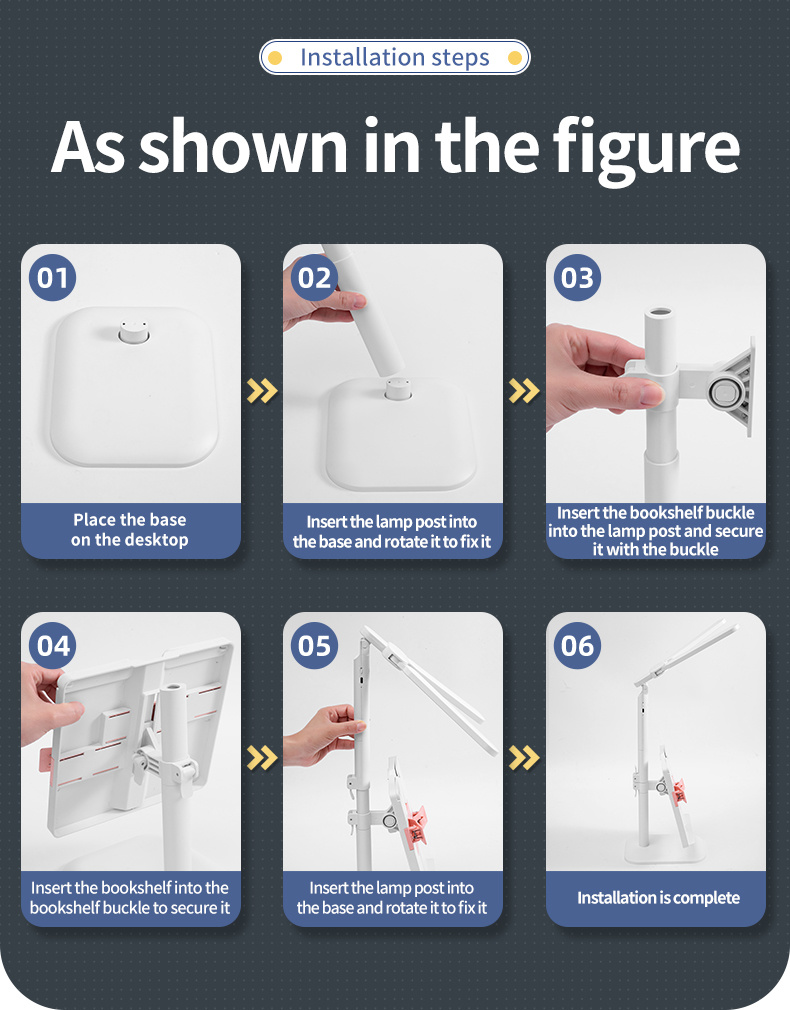 Installation steps

As shown in the figure

01

Place the base on the desktop

02

Insert the lamp post into the base and rotate it to fix it

03

Insert the bookshelf buckle into the lamp post and secure it with the buckle

04

Insert the bookshelf into the bookshelf buckle to secure it

05

Insert the lamp post into the base and rotate it to fix it

06

Installation is complete