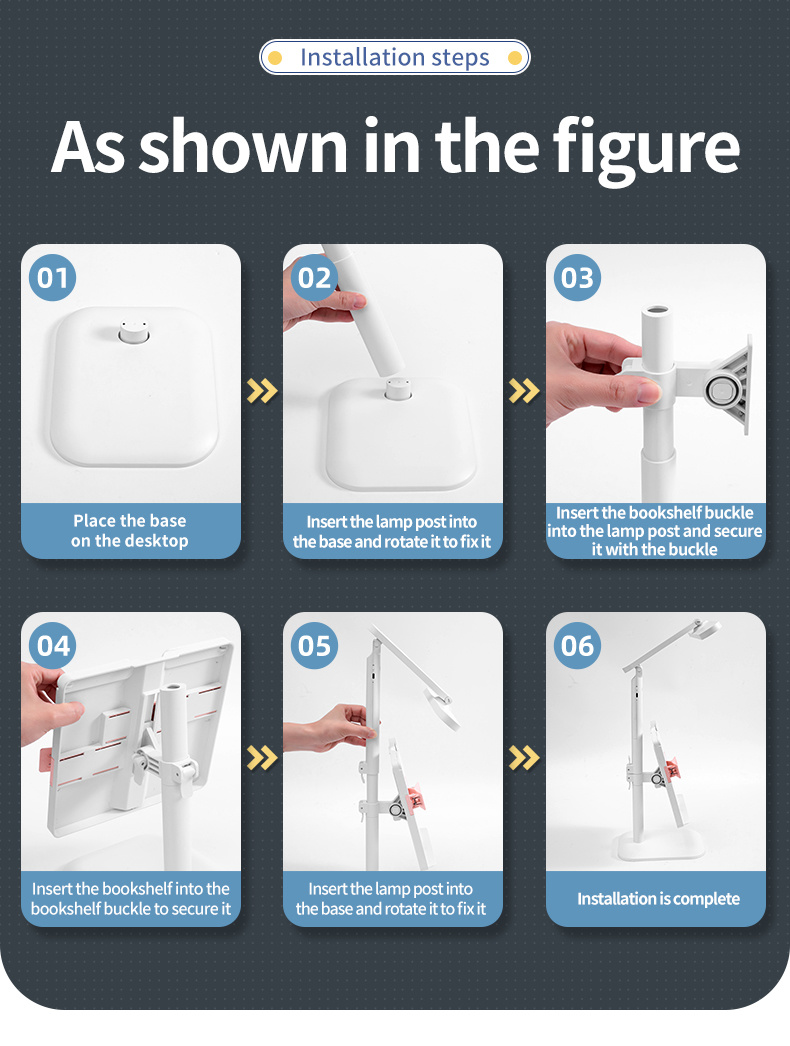 Installation steps

As shown in the figure

01
Place the base on the desktop

02
Insert the lamp post into the base and rotate it to fix it

03
Insert the bookshelf buckle into the lamp post and secure it with the buckle

04
Insert the bookshelf into the bookshelf buckle to secure it

05
Insert the lamp post into the base and rotate it to fix it

06
Installation is complete