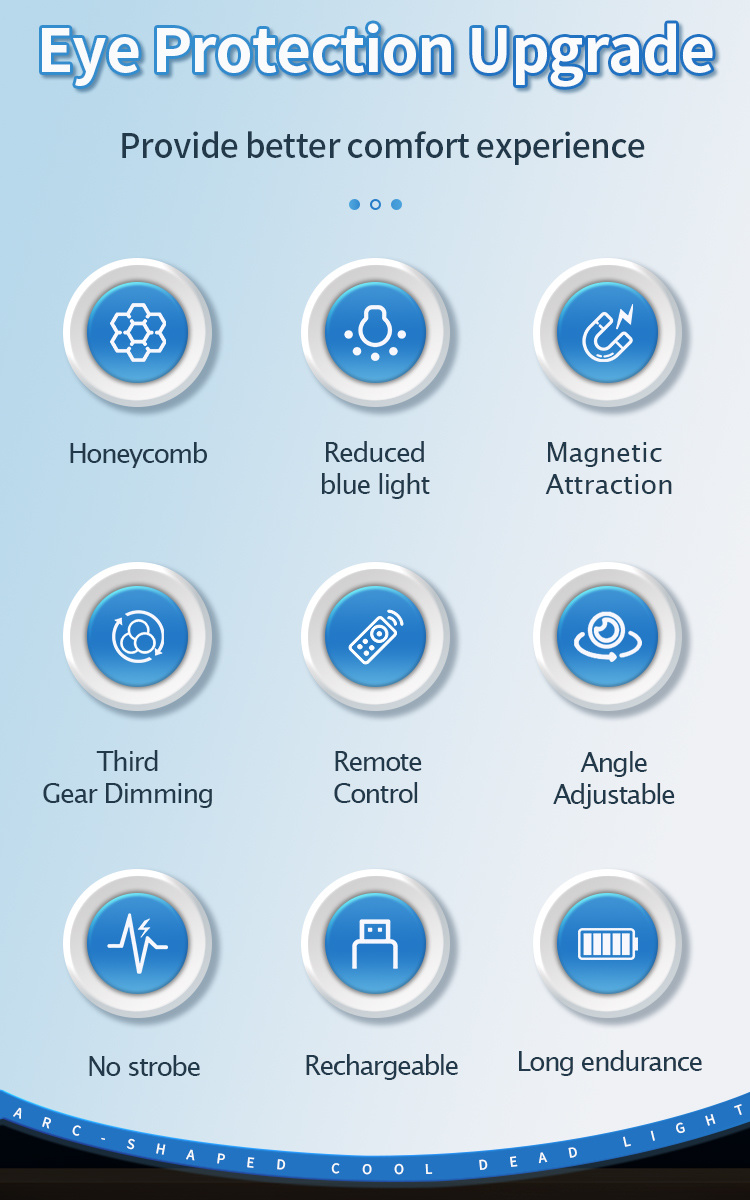 Eye Protection Upgrade

Provide better comfort experience

Honeycomb

Reduced blue light

Magnetic Attraction

Third Gear Dimming

Remote Control

Angle Adjustable

No strobe

Rechargeable

Long endurance

ARC-SHAPED COOL DEAD LIGHT