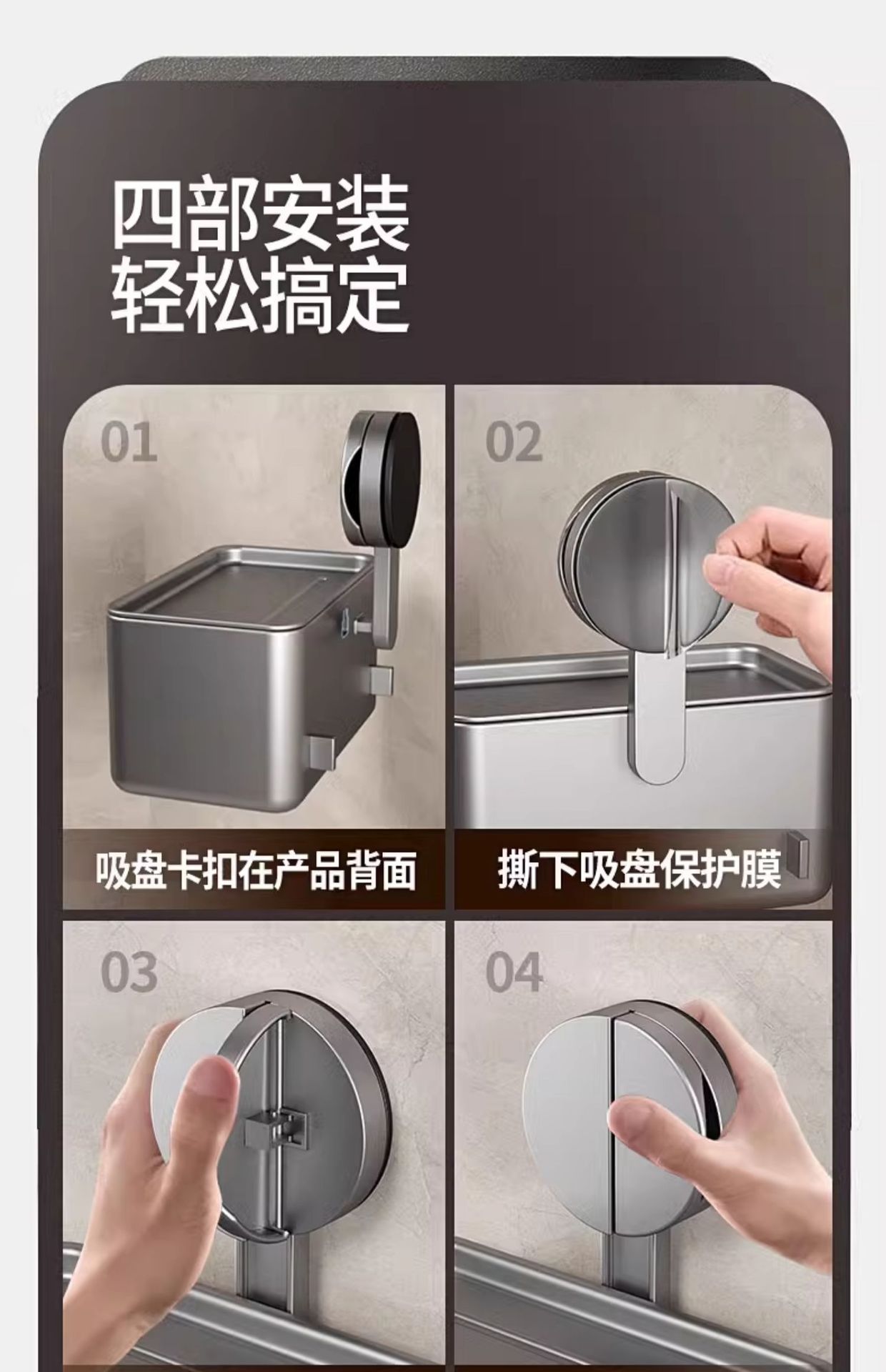 四部安装
轻松搞定

01
吸盘卡扣在产品背面

02
撕下吸盘保护膜

03

04