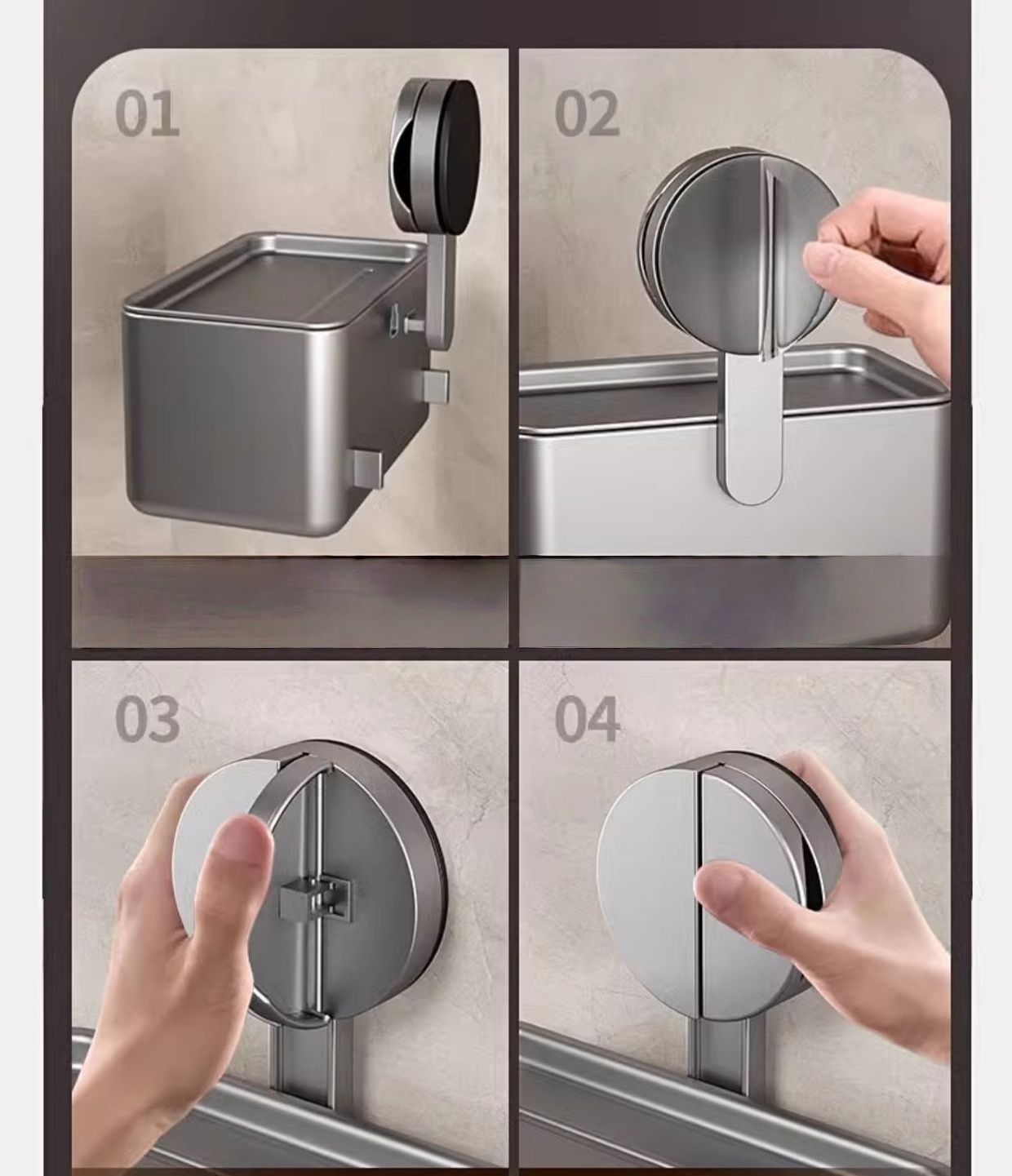 01

02

03

04