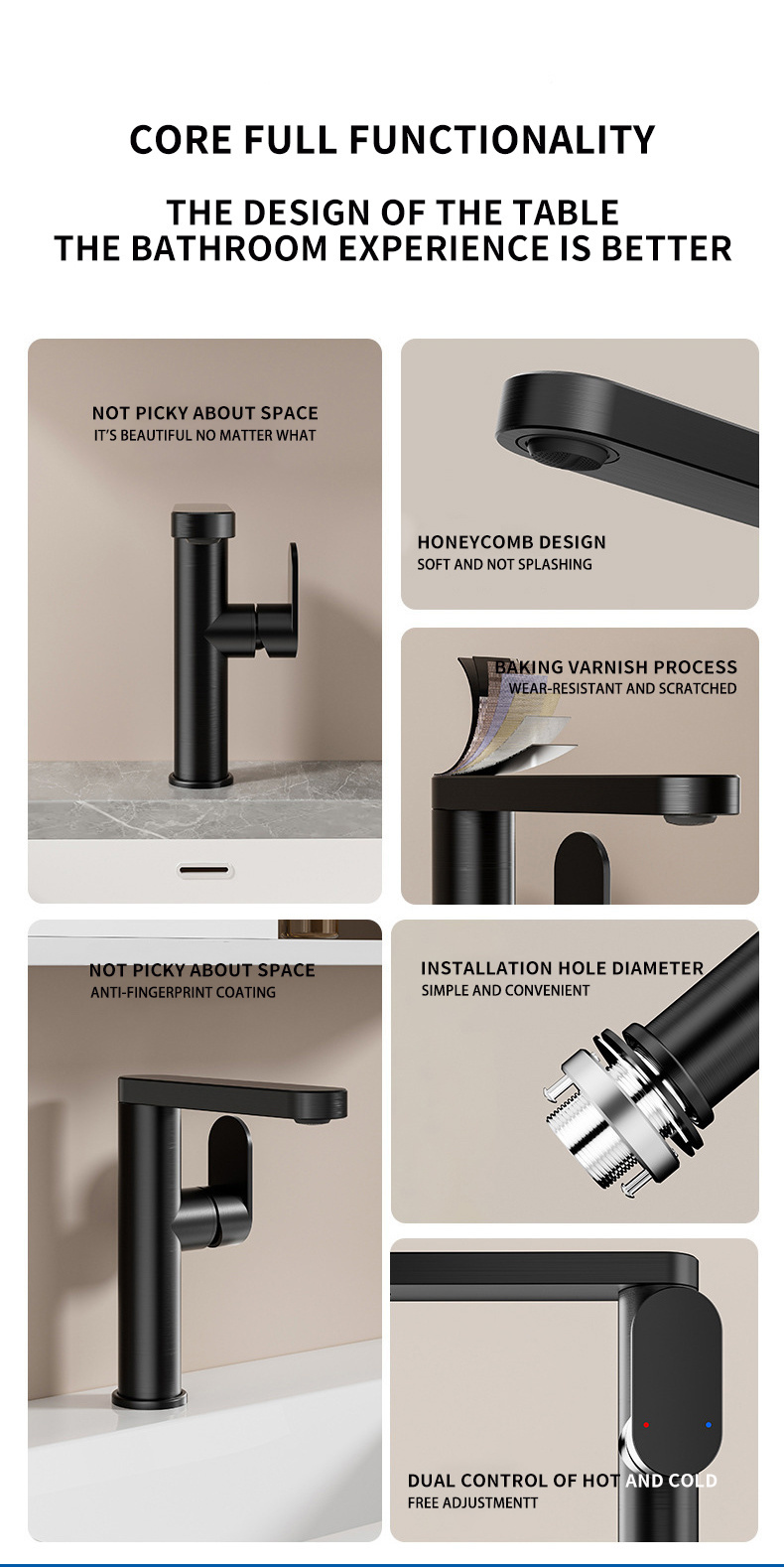 CORE FULL FUNCTIONALITY

THE DESIGN OF THE TABLE
THE BATHROOM EXPERIENCE IS BETTER

NOT PICKY ABOUT SPACE
IT'S BEAUTIFUL NO MATTER WHAT

HONEYCOMB DESIGN
SOFT AND NOT SPLASHING

BAKING VARNISH PROCESS
WEAR-RESISTANT AND SCRATCHED

NOT PICKY ABOUT SPACE
ANTI-FINGERPRINT COATING

INSTALLATION HOLE DIAMETER
SIMPLE AND CONVENIENT

DUAL CONTROL OF HOT AND COLD
FREE ADJUSTMENTT