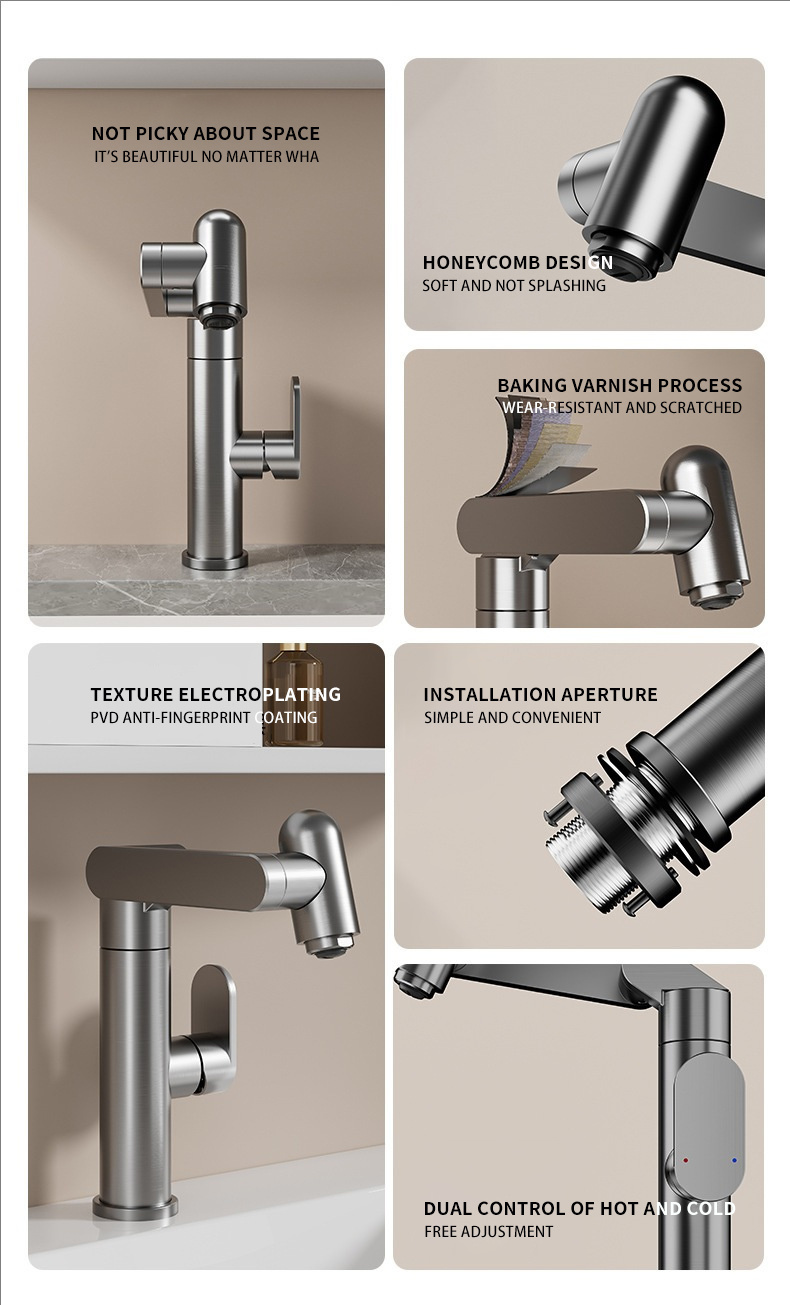 NOT PICKY ABOUT SPACE
IT'S BEAUTIFUL NO MATTER WHA

HONEYCOMB DESIGN
SOFT AND NOT SPLASHING

BAKING VARNISH PROCESS
WEAR-RESISTANT AND SCRATCHED

TEXTURE ELECTROPLATING
PVD ANTI-FINGERPRINT COATING

INSTALLATION APERTURE
SIMPLE AND CONVENIENT

DUAL CONTROL OF HOT AND COLD
FREE ADJUSTMENT