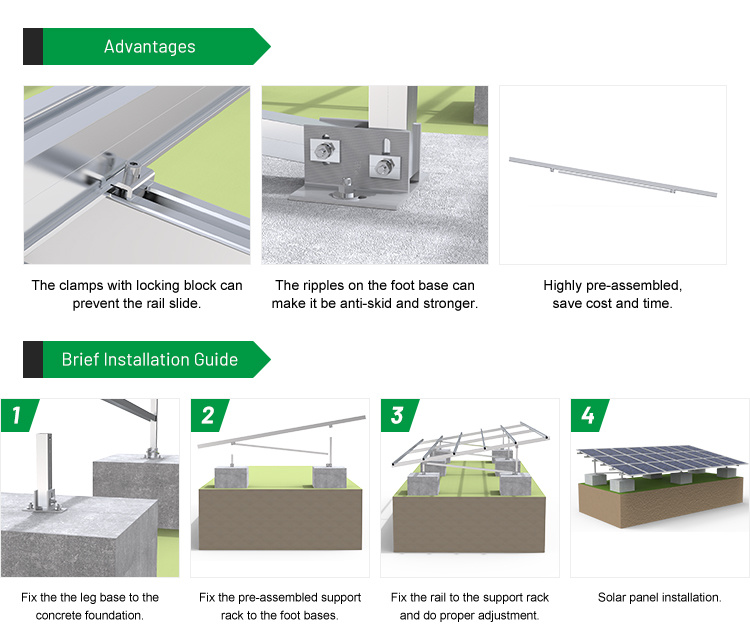 Advantages

The clamps with locking block can prevent the rail slide.

The ripples on the foot base can make it be anti-skid and stronger.

Highly pre-assembled, save cost and time.

Brief Installation Guide

1

Fix the the leg base to the concrete foundation.

2

Fix the pre-assembled support rack to the foot bases.

3

Fix the rail to the support rack and do proper adjustment.

4

Solar panel installation.