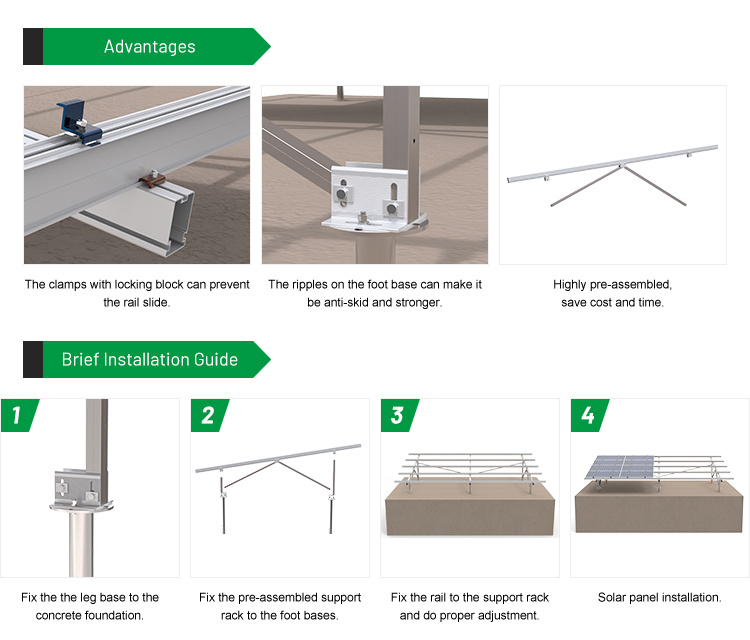 Advantages

The clamps with locking block can prevent the rail slide.

The ripples on the foot base can make it be anti-skid and stronger.

Highly pre-assembled, save cost and time.

Brief Installation Guide

1

Fix the the leg base to the concrete foundation.

2

Fix the pre-assembled support rack to the foot bases.

3

Fix the rail to the support rack and do proper adjustment.

4

Solar panel installation.