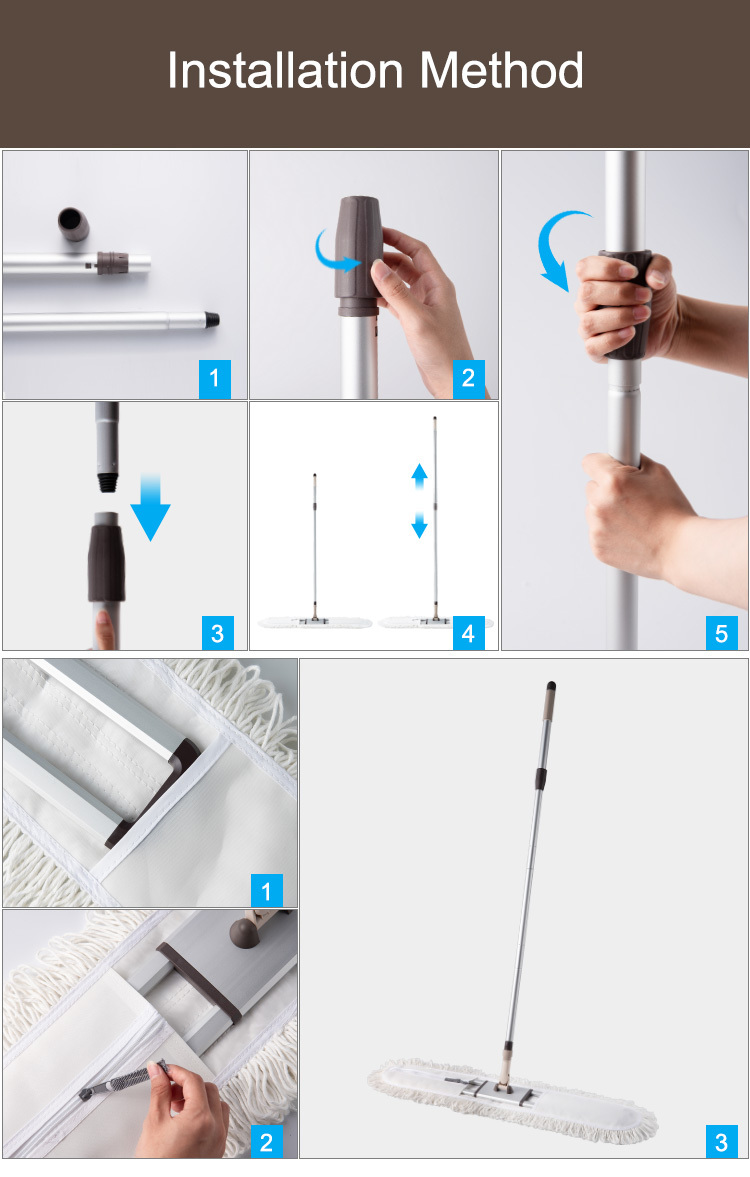 Installation Method

1

2

3

4

5

1

2

3