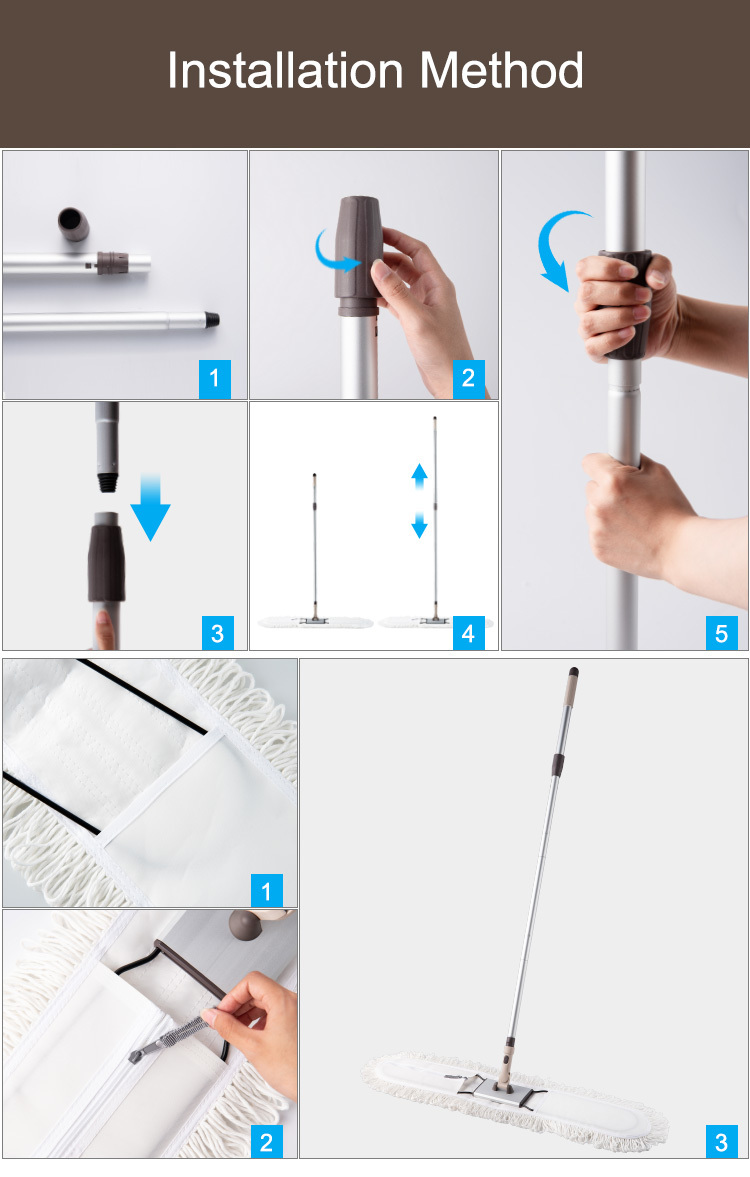 Installation Method

1

2

5

3

4

1

2

3