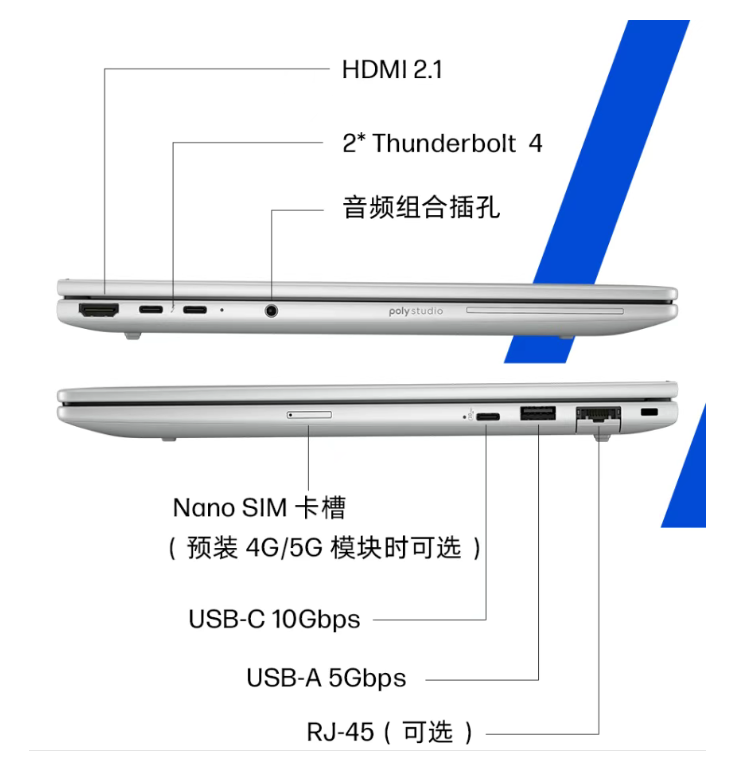 HDMI 2.1

2* Thunderbolt 4

音频组合插孔

poly studio

Nano SIM 卡槽
（ 预装 4G/5G 模块时可选 ）

USB-C 10Gbps

USB-A 5Gbps

RJ-45（ 可选 ）