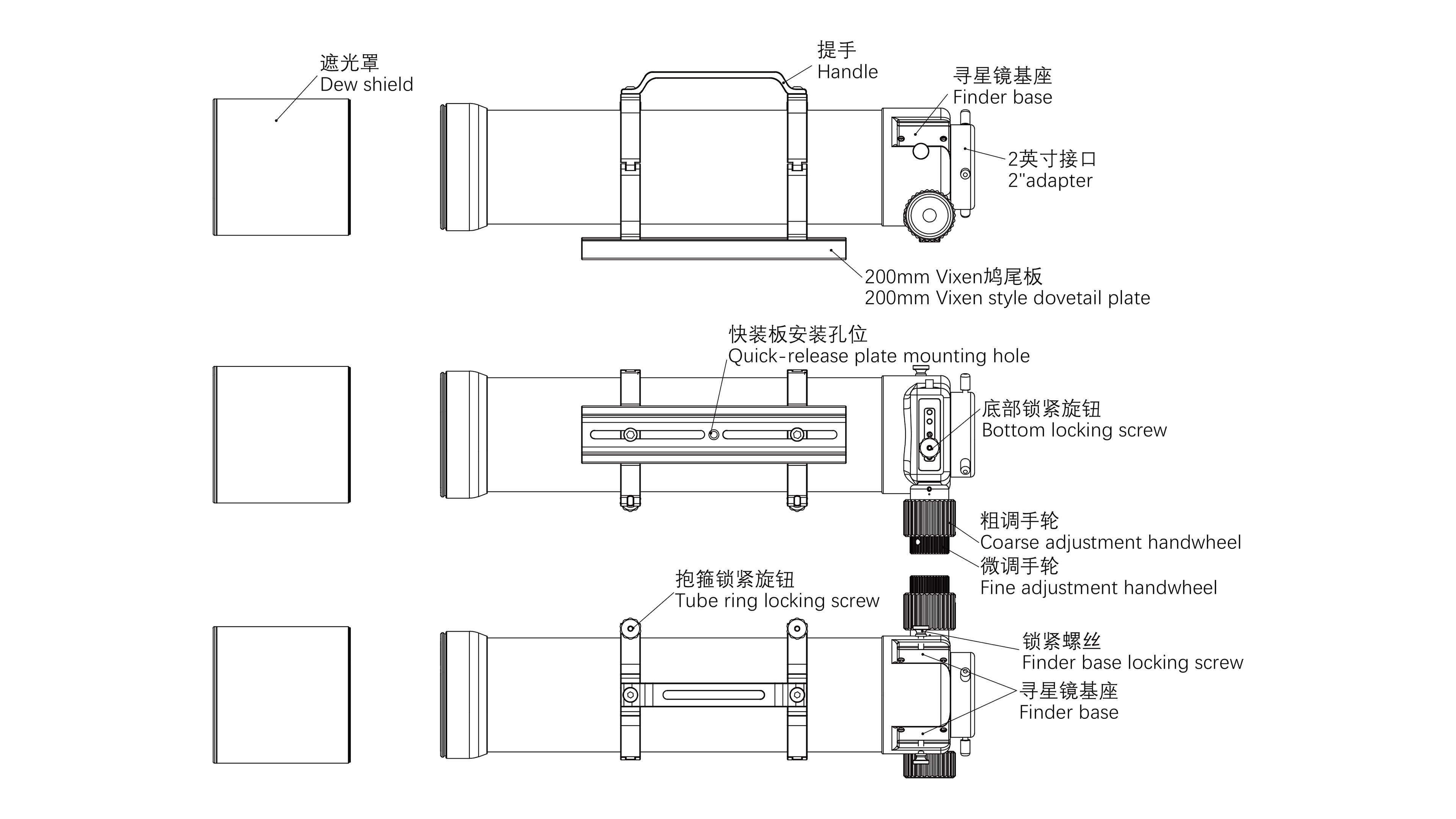 遮光罩
Dew shield

提手
Handle

寻星镜基座
Finder base

2英寸接口
2"adapter

200mm Vixen鸠尾板
200mm Vixen style dovetail plate

快装板安装孔位
Quick-release plate mounting hole

底部锁紧旋钮
Bottom locking screw

粗调手轮
Coarse adjustment handwheel

微调手轮
Fine adjustment handwheel

抱箍锁紧旋钮
Tube ring locking screw

锁紧螺丝
Finder base locking screw

寻星镜基座
Finder base