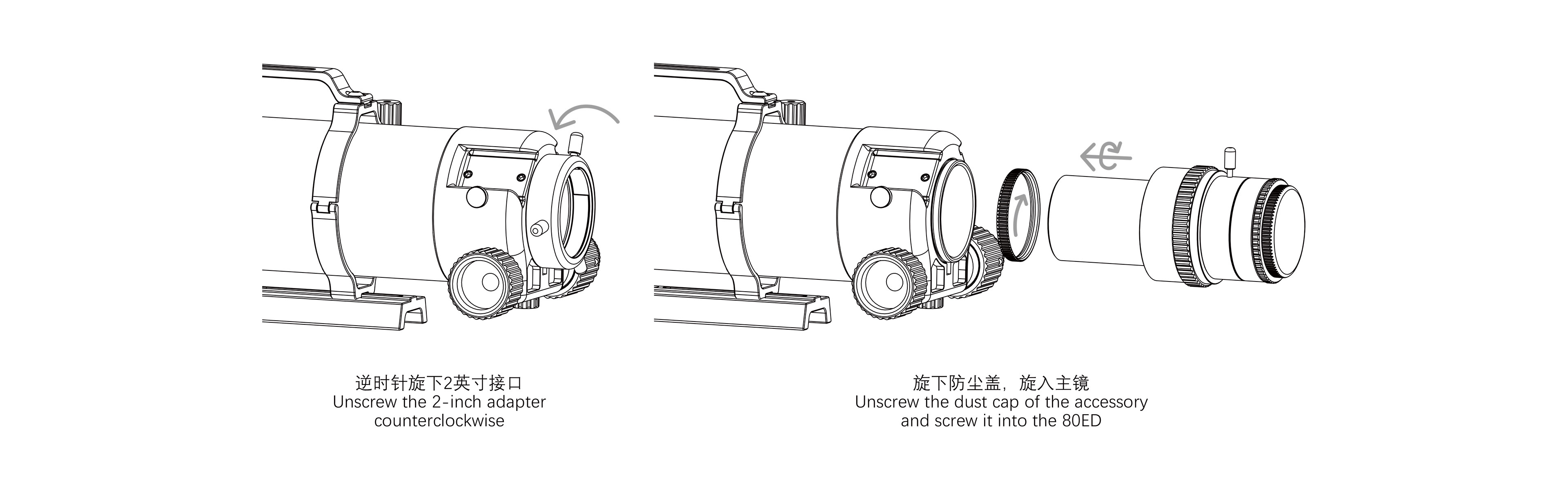 逆时针旋下2英寸接口
Unscrew the 2-inch adapter counterclockwise

旋下防尘盖，旋入主镜
Unscrew the dust cap of the accessory and screw it into the 80ED