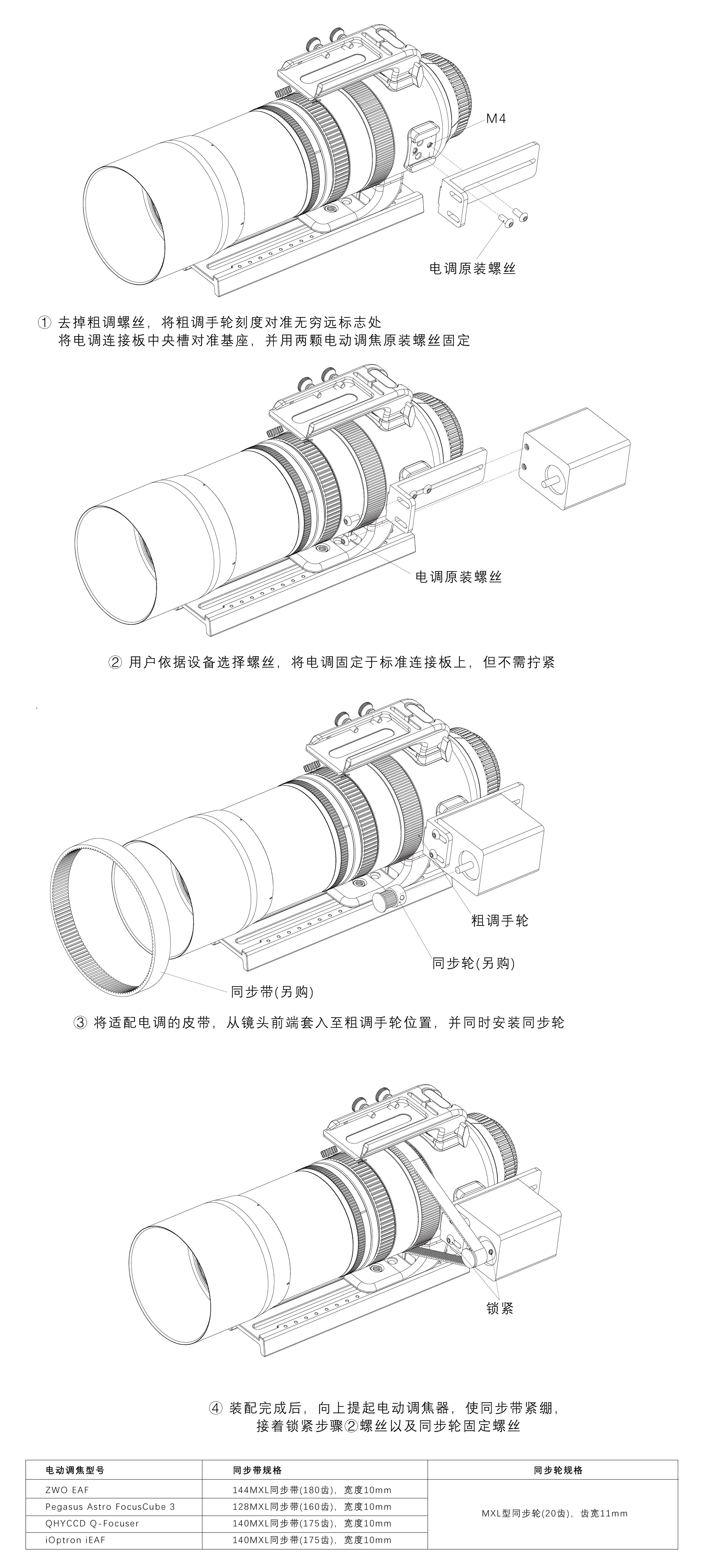 M4

电调原装螺丝

① 去掉粗调螺丝，将粗调手轮刻度对准无穷远标志处
将电调连接板中央槽对准基座，并用两颗电动调焦原装螺丝固定

电调原装螺丝

② 用户依据设备选择螺丝，将电调固定于标准连接板上，但不需拧紧

粗调手轮

同步轮(另购)

同步带(另购)

③ 将适配电调的皮带，从镜头前端套入至粗调手轮位置，并同时安装同步轮

锁紧

④ 装配完成后，向上提起电动调焦器，使同步带紧绷，
接着锁紧步骤②螺丝以及同步轮固定螺丝

| 电动调焦型号 | 同步带规格 | 同步轮规格 |
|---|---|---|
| ZWO EAF | 144MXL同步带(180齿)，宽度10mm | MXL型同步轮(20齿)，齿宽11mm |
| Pegasus Astro FocusCube 3 | 128MXL同步带(160齿)，宽度10mm | |
| QHYCCD Q-Focuser | 140MXL同步带(175齿)，宽度10mm | |
| iOptron iEAF | 140MXL同步带(175齿)，宽度10mm | |