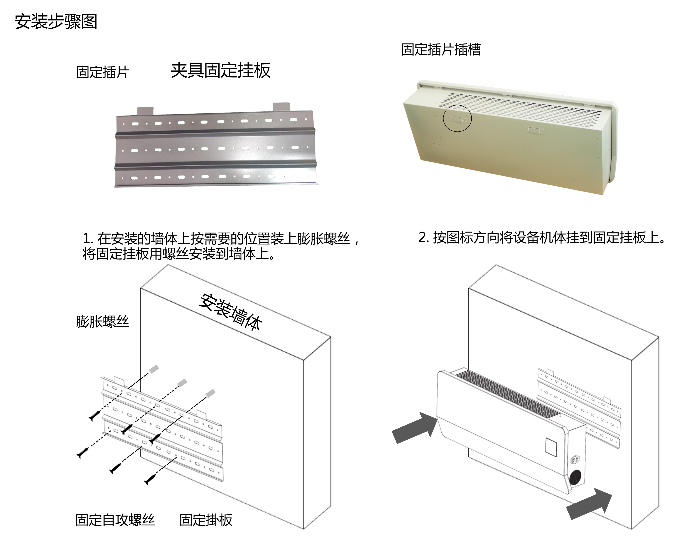 安装步骤图

固定插片

夹具固定挂板

固定插片插槽

1. 在安装的墙体上按需要的位置装上膨胀螺丝，将固定挂板用螺丝安装到墙体上。

2. 按图标方向将设备机体挂到固定挂板上。

安装墙体

膨胀螺丝

固定自攻螺丝

固定挂板