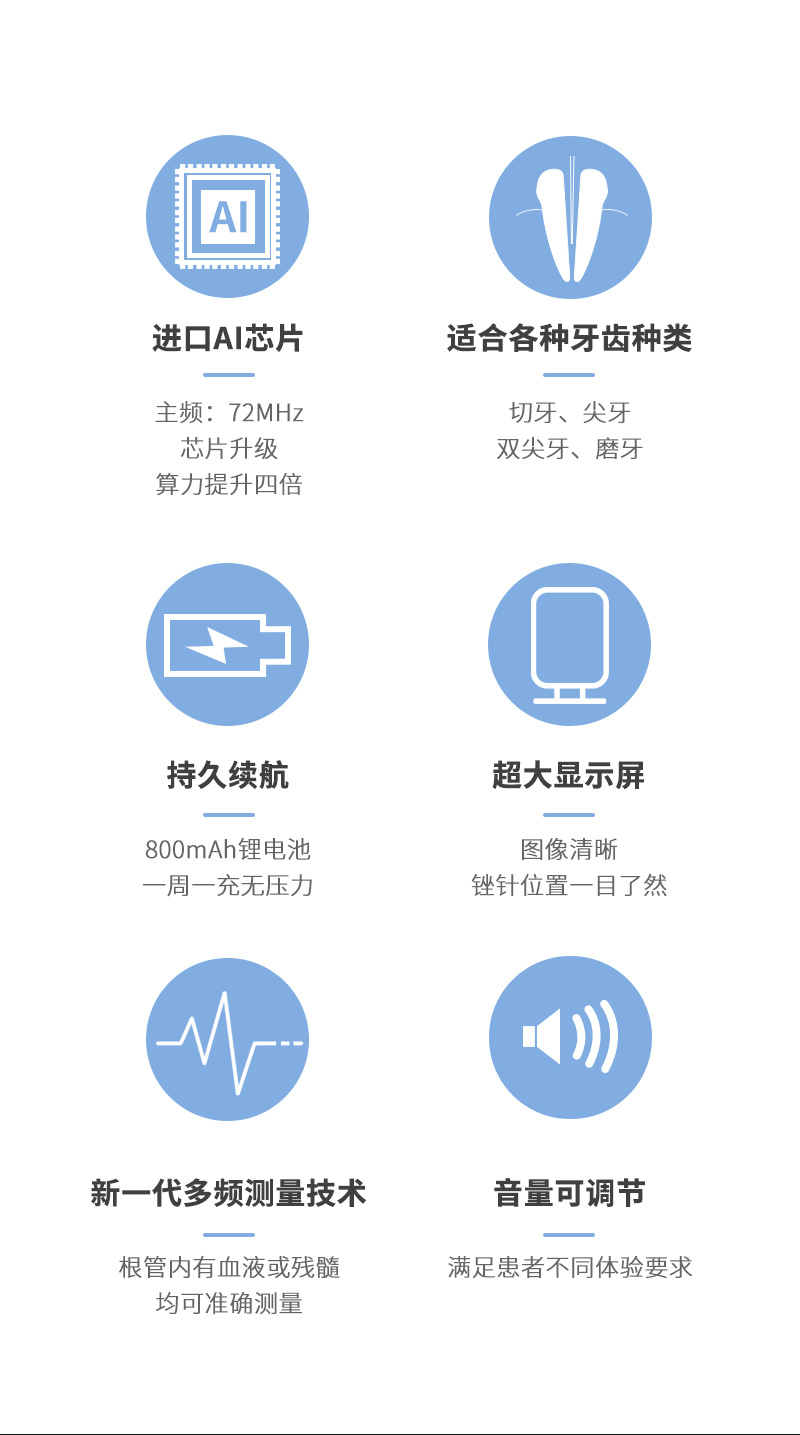 AI

进口AI芯片

主频：72MHz
芯片升级
算力提升四倍

适合各种牙齿种类

切牙、尖牙
双尖牙、磨牙

持久续航

800mAh锂电池
一周一充无压力

超大显示屏

图像清晰
锉针位置一目了然

新一代多频测量技术

根管内有血液或残髓
均可准确测量

音量可调节

满足患者不同体验要求