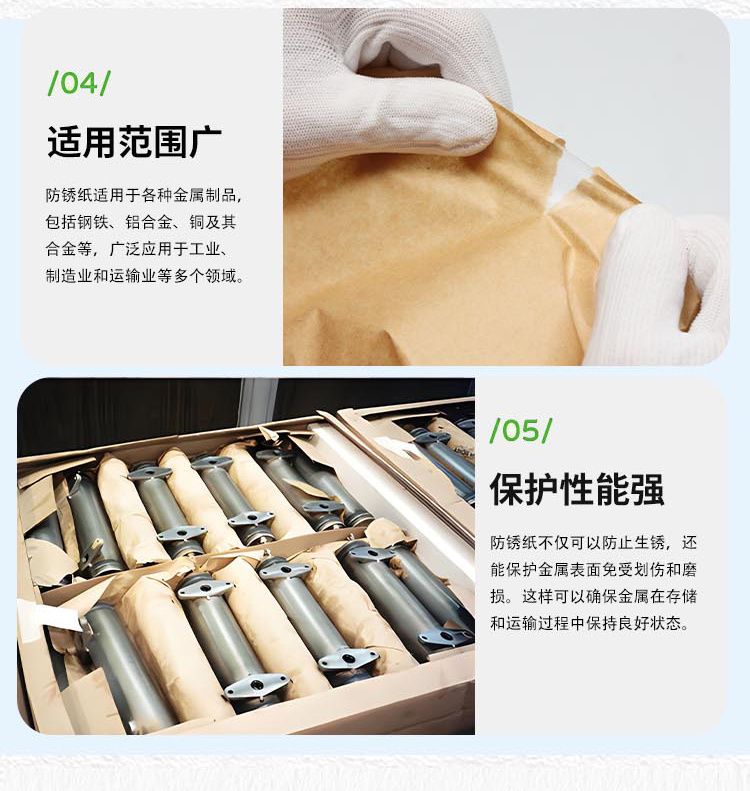 /04/

适用范围广

防锈纸适用于各种金属制品，包括钢铁、铝合金、铜及其合金等，广泛应用于工业、制造业和运输业等多个领域。

/05/

保护性能强

防锈纸不仅可以防止生锈，还能保护金属表面免受划伤和磨损。这样可以确保金属在存储和运输过程中保持良好状态。