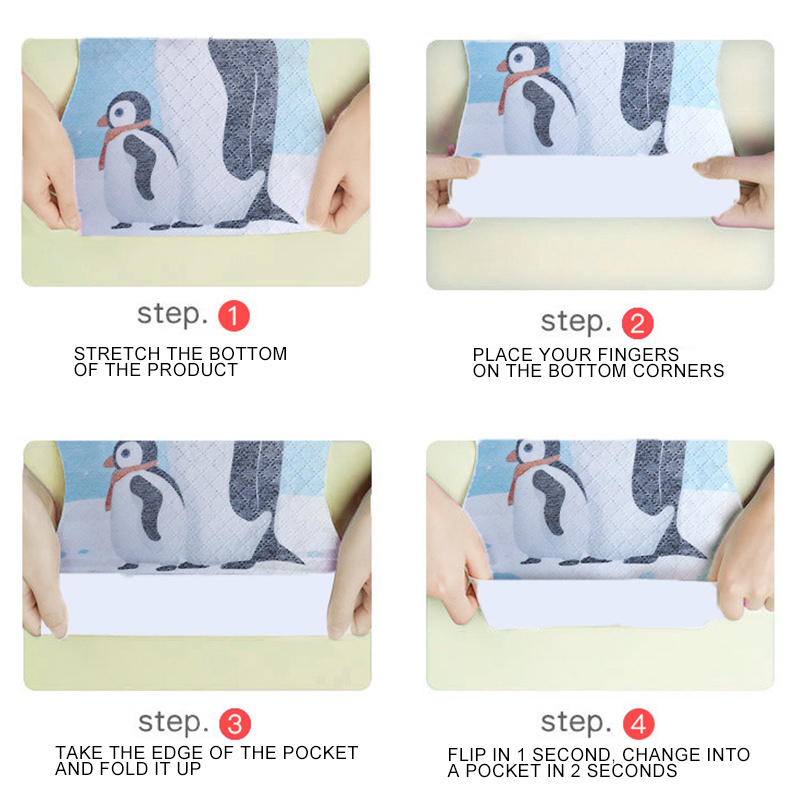 step. 1

STRETCH THE BOTTOM OF THE PRODUCT

step. 2

PLACE YOUR FINGERS ON THE BOTTOM CORNERS

step. 3

TAKE THE EDGE OF THE POCKET AND FOLD IT UP

step. 4

FLIP IN 1 SECOND, CHANGE INTO A POCKET IN 2 SECONDS