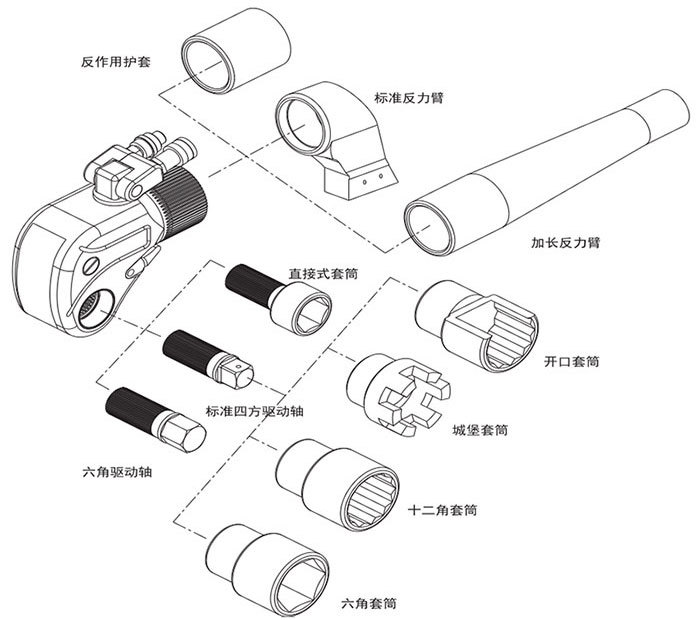 反作用护套

标准反力臂

加长反力臂

直接式套筒

开口套筒

标准四方驱动轴

城堡套筒

六角驱动轴

十二角套筒

六角套筒