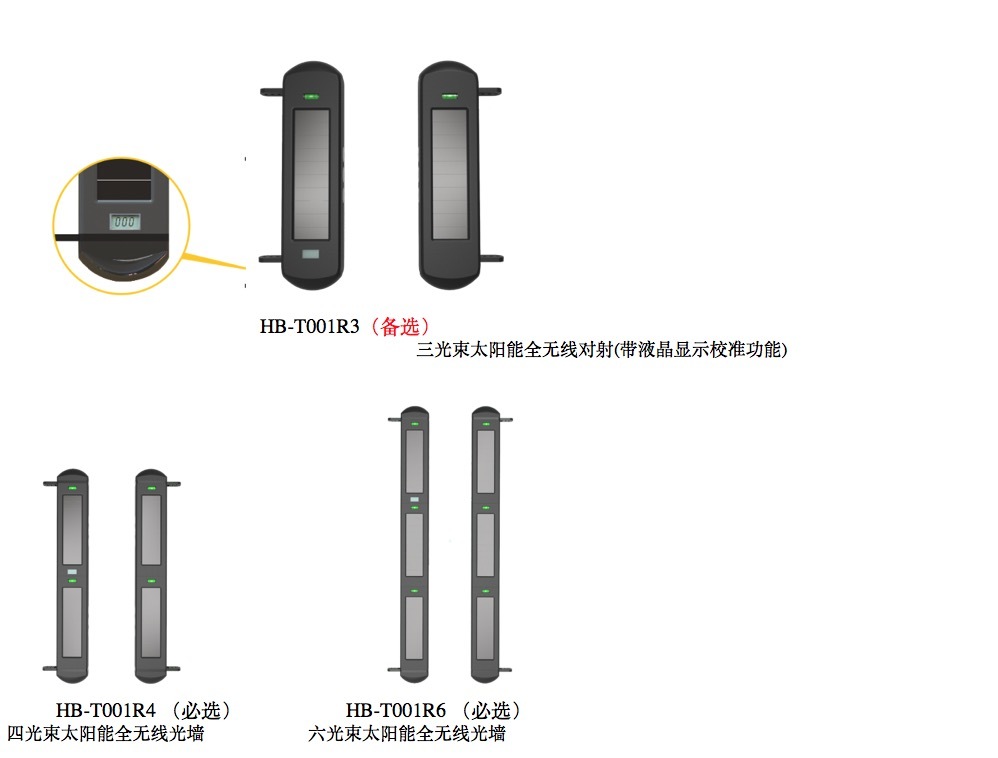 000

HB-T001R3（备选）
三光束太阳能全无线对射(带液晶显示校准功能)

HB-T001R4 （必选）
四光束太阳能全无线光墙

HB-T001R6 （必选）
六光束太阳能全无线光墙