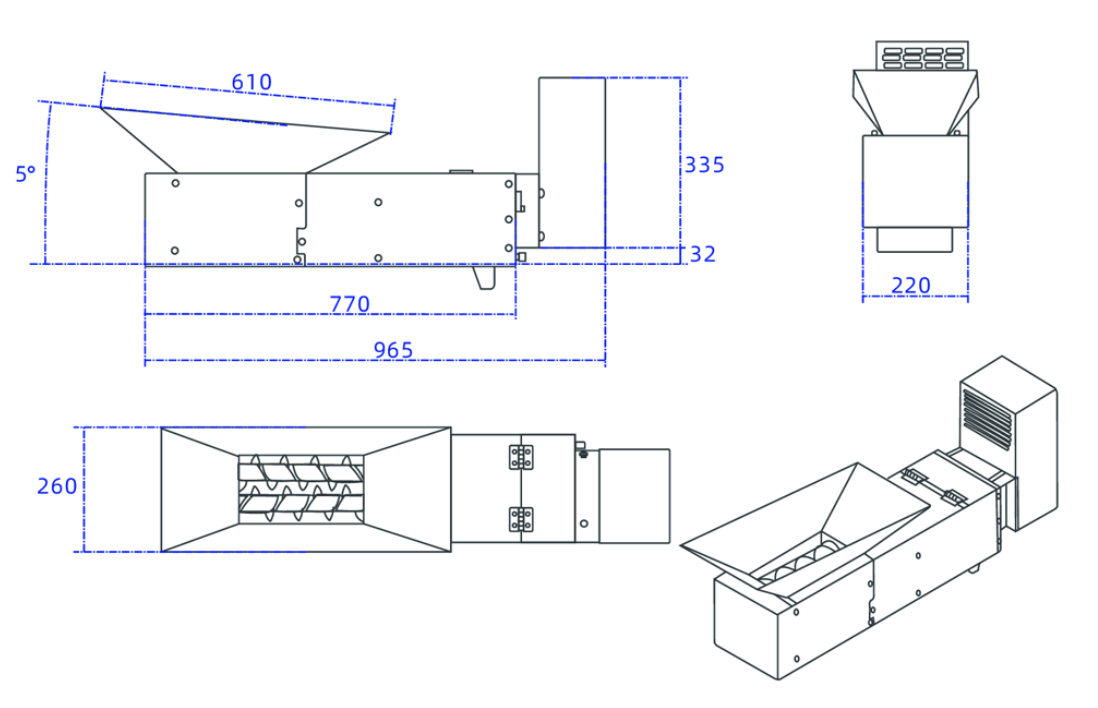 610
5°
335
32
770
965
220
260