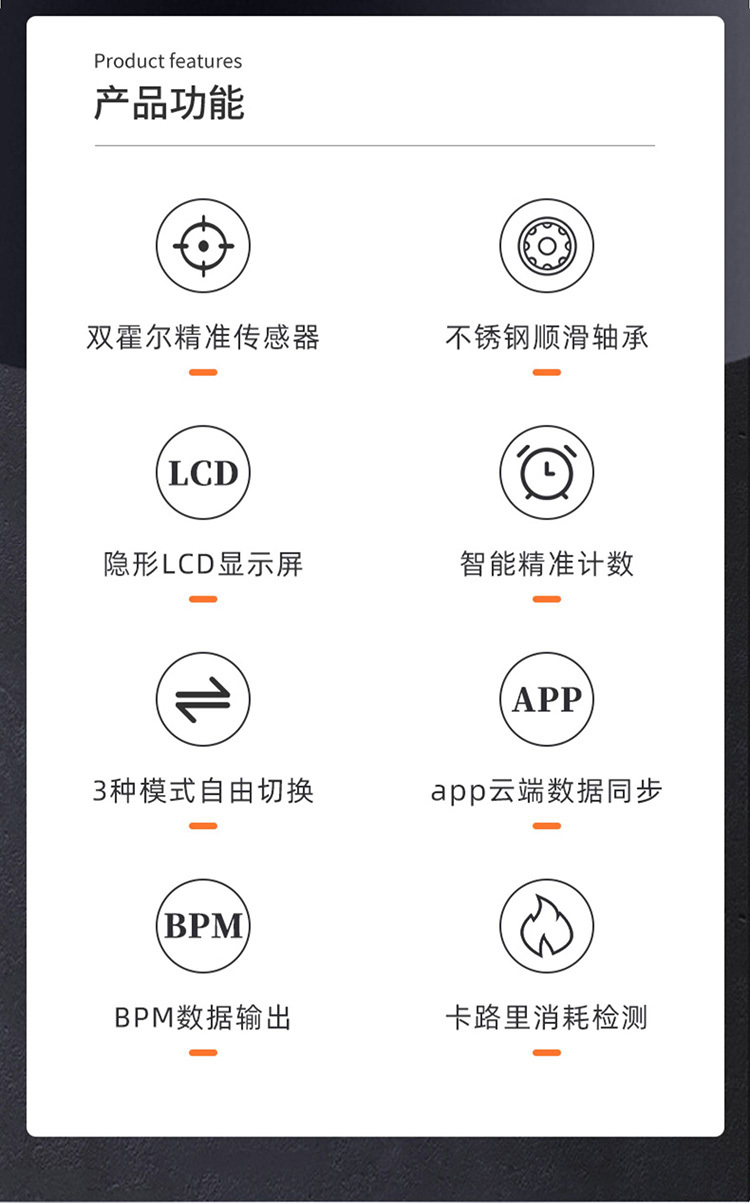 Product features
产品功能

双霍尔精准传感器

不锈钢顺滑轴承

LCD

隐形LCD显示屏

智能精准计数

3种模式自由切换

APP

app云端数据同步

BPM

BPM数据输出

卡路里消耗检测